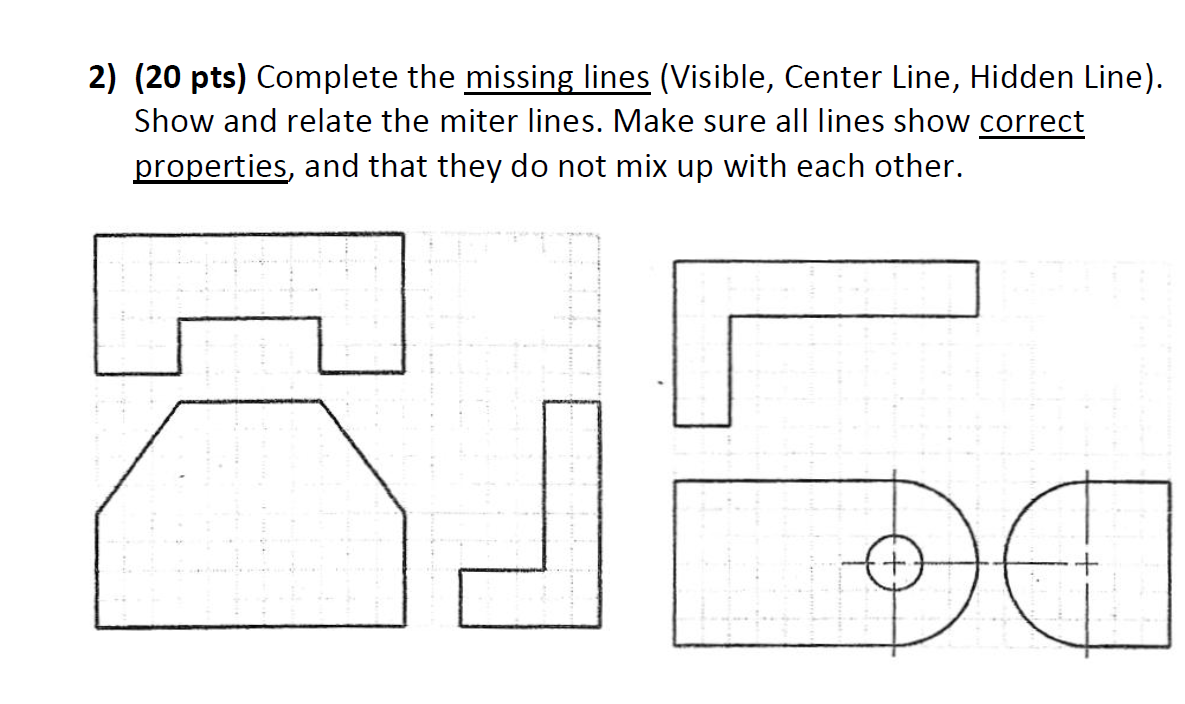 2) (20 pts) Complete the missing lines (Visible, Center Line, Hidden Line). Show and relate the miter lines. Make sure all lines show correct properties, and that they do not mix up with each other.