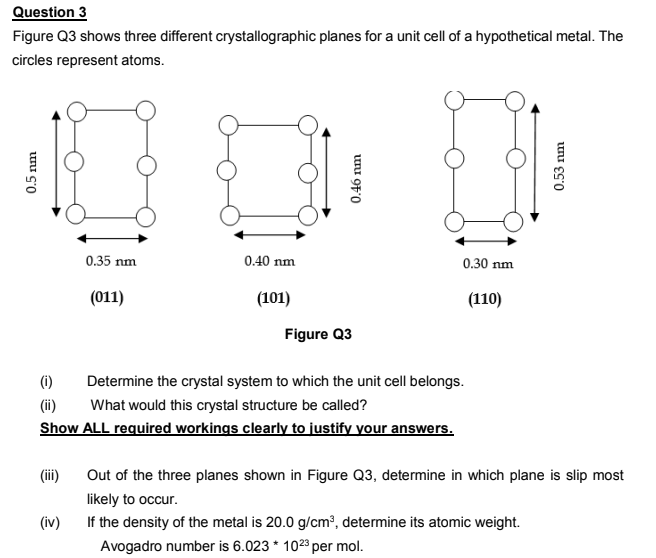 Question 3

Figure Q3 shows three different crystallographic planes for a unit cell of a hypothetical metal. The circles represent atoms.

0.5 nm

0.35 nm

(011)

0.46 nm

0.40 nm

(101)

0.53 nm

0.30 nm

(110)

Figure Q3

(i) Determine the crystal system to which the unit cell belongs.

(ii) What would this crystal structure be called?

Show ALL required workings clearly to justify your answers.

(iii) Out of the three planes shown in Figure Q3, determine in which plane is slip most likely to occur.

(iv) If the density of the metal is 20.0 g/cm$^3$, determine its atomic weight.

Avogadro number is 6.023 * $10^{23}$ per mol.