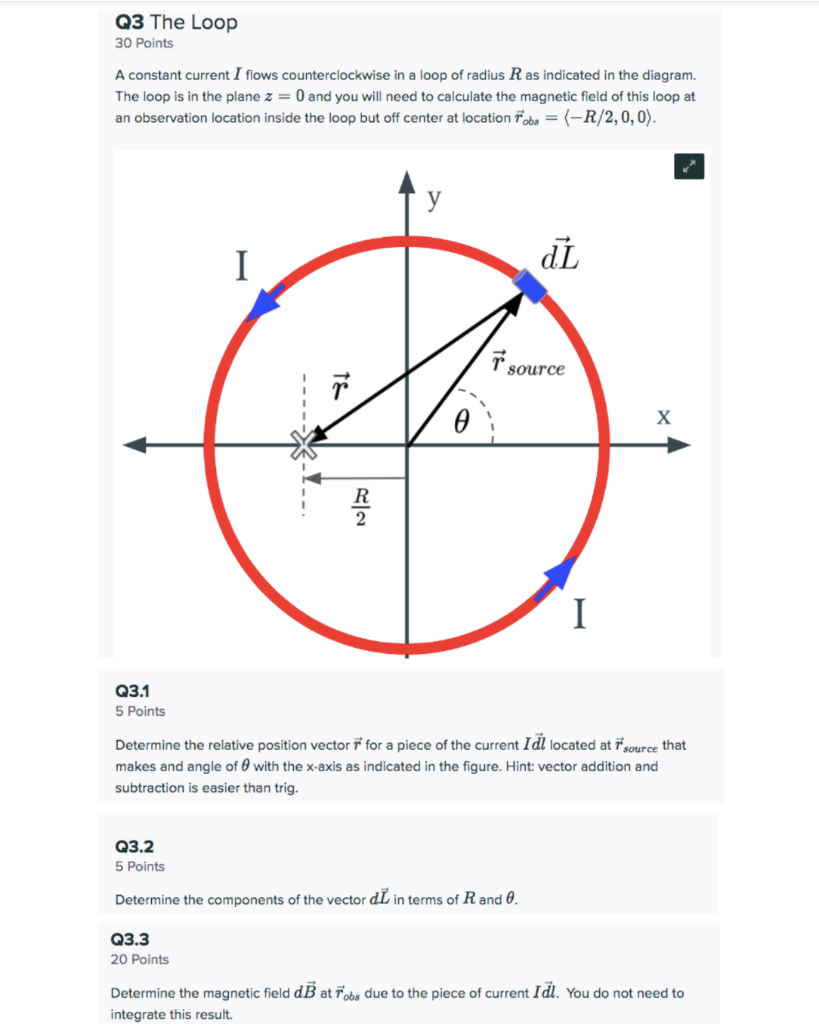 Q3 The Loop
30 Points

A constant current $I$ flows counterclockwise in a loop of radius $R$ as indicated in the diagram. The loop is in the plane $z = 0$ and you will need to calculate the magnetic field of this loop at an observation location inside the loop but off center at location $\vec{r}_{obs} = \langle -R/2, 0, 0 \rangle$.

y
I
$d\vec{L}$
$\vec{r}_{source}$
$\vec{r}$
$\theta$
x
$\frac{R}{2}$
I

Q3.1
5 Points

Determine the relative position vector $\vec{r}$ for a piece of the current $Id\vec{l}$ located at $\vec{r}_{source}$ that makes and angle of $\theta$ with the x-axis as indicated in the figure. Hint: vector addition and subtraction is easier than trig.

Q3.2
5 Points

Determine the components of the vector $d\vec{L}$ in terms of $R$ and $\theta$.

Q3.3
20 Points

Determine the magnetic field $d\vec{B}$ at $\vec{r}_{obs}$ due to the piece of current $Id\vec{l}$. You do not need to integrate this result.