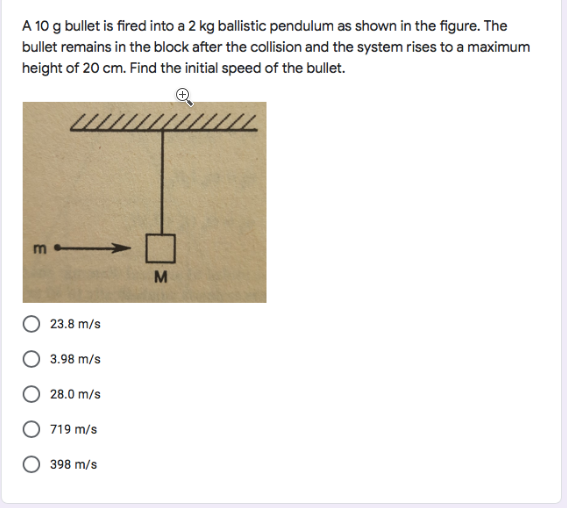 A 10 g bullet is fired into a 2 kg ballistic pendulum as shown in the figure. The bullet remains in the block after the collision and the system rises to a maximum height of 20 cm. Find the initial speed of the bullet.

m

M

23.8 m/s

3.98 m/s

28.0 m/s

719 m/s

398 m/s