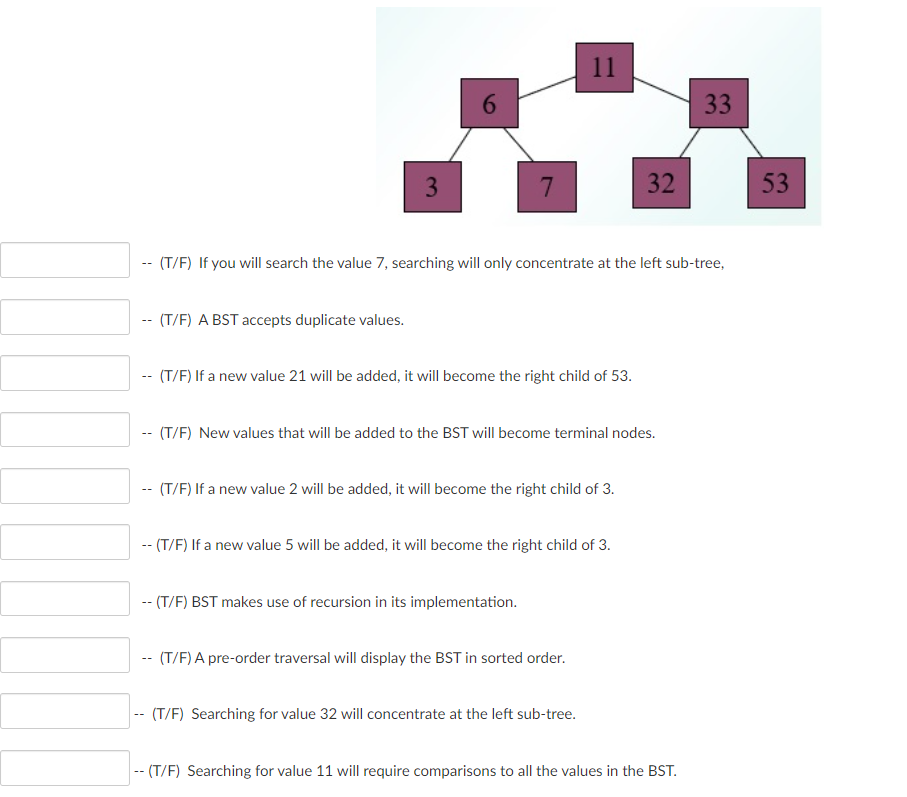 11
6
33
3
7
32
53

-- (T/F) If you will search the value 7, searching will only concentrate at the left sub-tree,

-- (T/F) A BST accepts duplicate values.

-- (T/F) If a new value 21 will be added, it will become the right child of 53.

-- (T/F) New values that will be added to the BST will become terminal nodes.

-- (T/F) If a new value 2 will be added, it will become the right child of 3.

-- (T/F) If a new value 5 will be added, it will become the right child of 3.

-- (T/F) BST makes use of recursion in its implementation.

-- (T/F) A pre-order traversal will display the BST in sorted order.

-- (T/F) Searching for value 32 will concentrate at the left sub-tree.

-- (T/F) Searching for value 11 will require comparisons to all the values in the BST.