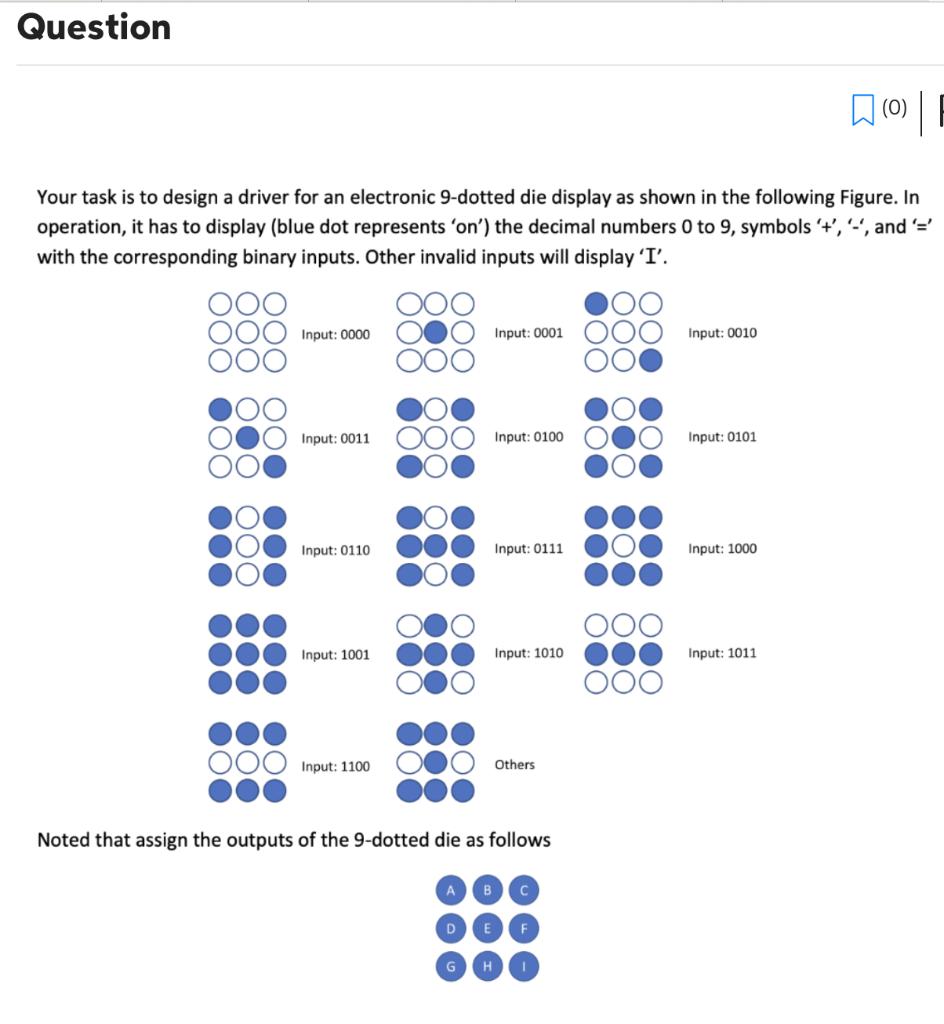 Question

(0)

Your task is to design a driver for an electronic 9-dotted die display as shown in the following Figure. In operation, it has to display (blue dot represents 'on') the decimal numbers 0 to 9, symbols '+', '-', and '=' with the corresponding binary inputs. Other invalid inputs will display 'I'.

Input: 0000

Input: 0001

Input: 0010

Input: 0011

Input: 0100

Input: 0101

Input: 0110

Input: 0111

Input: 1000

Input: 1001

Input: 1010

Input: 1011

Input: 1100

Others

Noted that assign the outputs of the 9-dotted die as follows

A B C
D E F
G H I