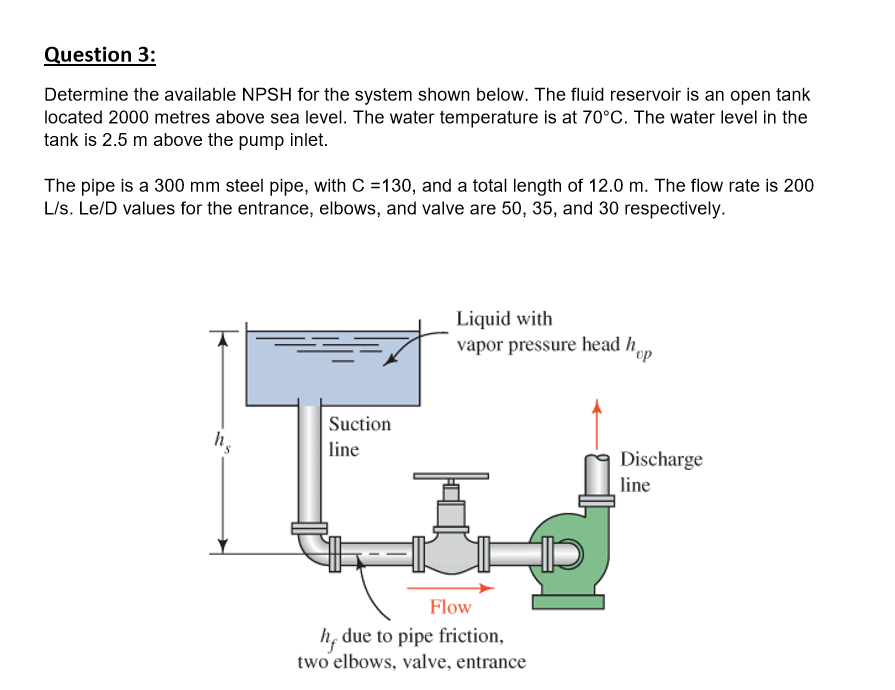 Question 3:

Determine the available NPSH for the system shown below. The fluid reservoir is an open tank located 2000 metres above sea level. The water temperature is at 70°C. The water level in the tank is 2.5 m above the pump inlet.

The pipe is a 300 mm steel pipe, with C =130, and a total length of 12.0 m. The flow rate is 200 L/s. Le/D values for the entrance, elbows, and valve are 50, 35, and 30 respectively.

Liquid with vapor pressure head $h_{vp}$

$h_s$

Suction line

Discharge line

Flow

$h_f$ due to pipe friction, two elbows, valve, entrance