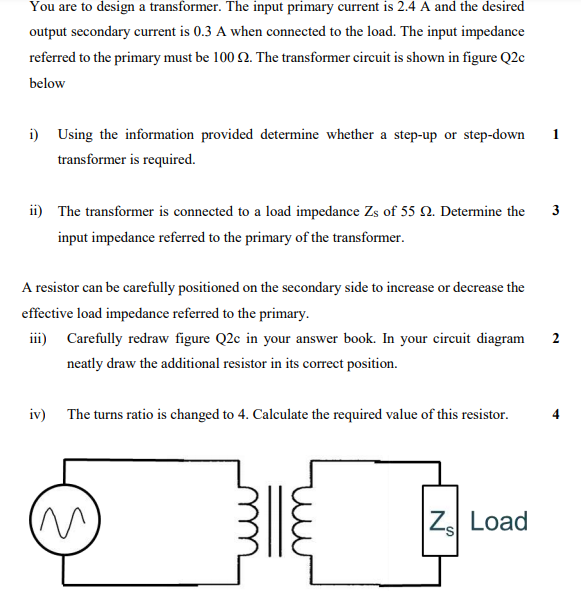 You are to design a transformer. The input primary current is 2.4 A and the desired output secondary current is 0.3 A when connected to the load. The input impedance referred to the primary must be 100 Ω. The transformer circuit is shown in figure Q2c below

i) Using the information provided determine whether a step-up or step-down transformer is required. 1

ii) The transformer is connected to a load impedance $Z_S$ of 55 Ω. Determine the input impedance referred to the primary of the transformer. 3

A resistor can be carefully positioned on the secondary side to increase or decrease the effective load impedance referred to the primary.

iii) Carefully redraw figure Q2c in your answer book. In your circuit diagram neatly draw the additional resistor in its correct position. 2

iv) The turns ratio is changed to 4. Calculate the required value of this resistor. 4

$Z_S$ Load