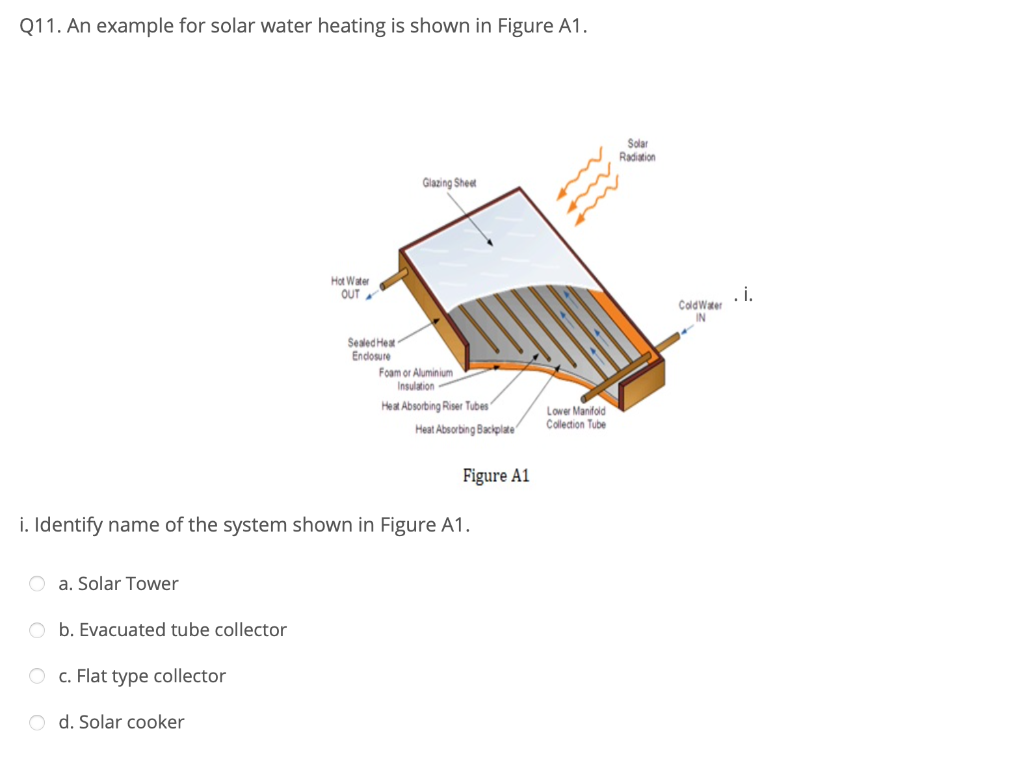 Q11. An example for solar water heating is shown in Figure A1.

Solar Radiation

Glazing Sheet

Hot Water OUT

Cold Water IN

. i.

Sealed Heat Enclosure

Foam or Aluminium Insulation

Heat Absorbing Riser Tubes

Heat Absorbing Backplate

Lower Manifold Collection Tube

Figure A1

i. Identify name of the system shown in Figure A1.

a. Solar Tower

b. Evacuated tube collector

c. Flat type collector

d. Solar cooker