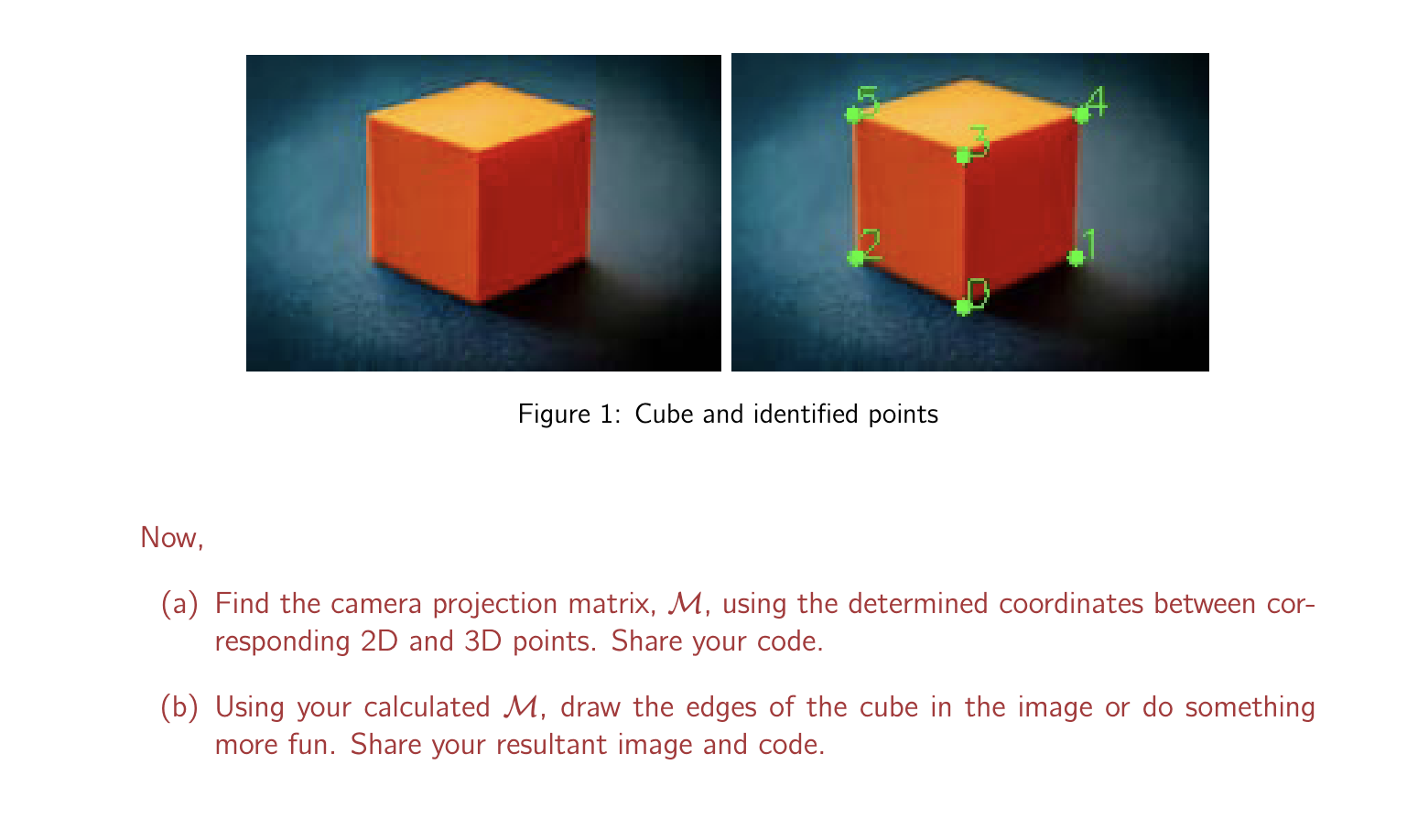 5
4
3
2
1
0

Figure 1: Cube and identified points

Now,

(a) Find the camera projection matrix, $\mathcal{M}$, using the determined coordinates between corresponding 2D and 3D points. Share your code.

(b) Using your calculated $\mathcal{M}$, draw the edges of the cube in the image or do something more fun. Share your resultant image and code.