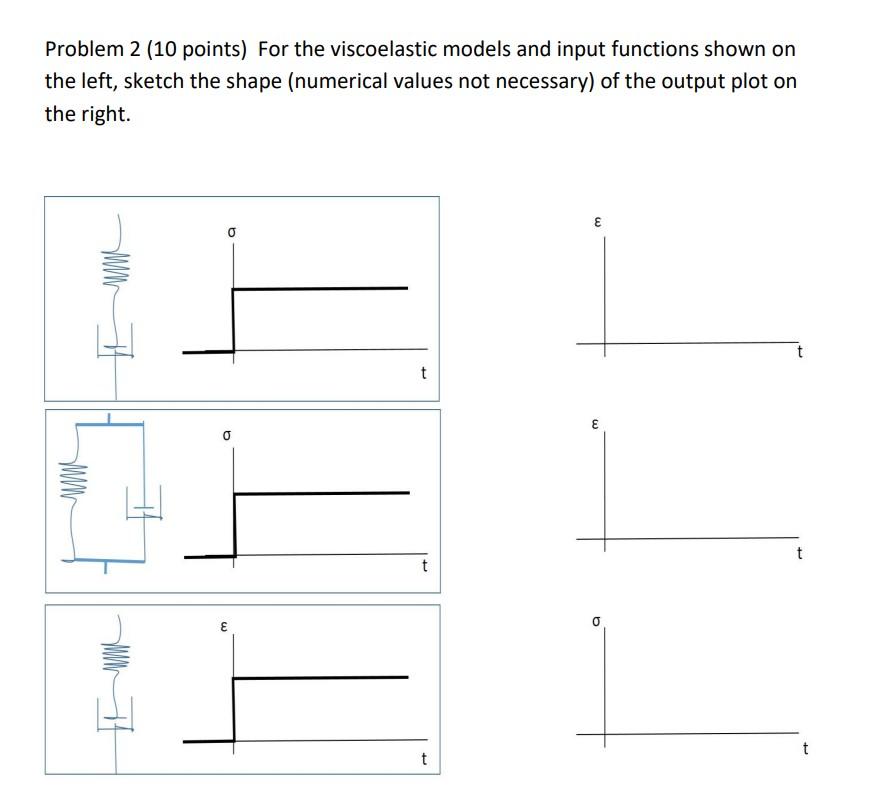 Problem 2 (10 points) For the viscoelastic models and input functions shown on the left, sketch the shape (numerical values not necessary) of the output plot on the right.

σ

t

ε

t

σ

t

ε

t

ε

t

σ

t