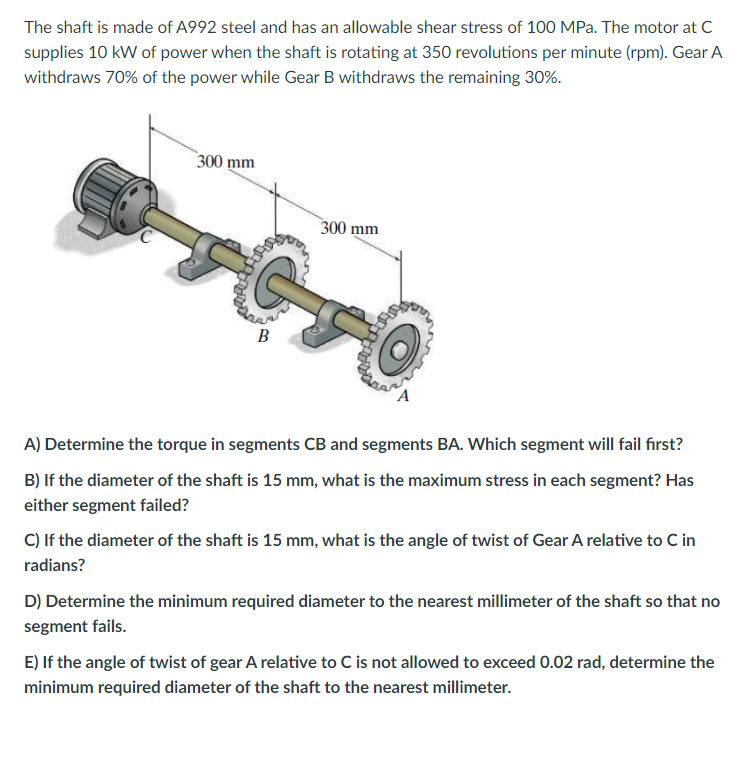 The shaft is made of A992 steel and has an allowable shear stress of 100 MPa. The motor at C supplies 10 kW of power when the shaft is rotating at 350 revolutions per minute (rpm). Gear A withdraws 70% of the power while Gear B withdraws the remaining 30%.

300 mm
300 mm
C
B
A

A) Determine the torque in segments CB and segments BA. Which segment will fail first?

B) If the diameter of the shaft is 15 mm, what is the maximum stress in each segment? Has either segment failed?

C) If the diameter of the shaft is 15 mm, what is the angle of twist of Gear A relative to C in radians?

D) Determine the minimum required diameter to the nearest millimeter of the shaft so that no segment fails.

E) If the angle of twist of gear A relative to C is not allowed to exceed 0.02 rad, determine the minimum required diameter of the shaft to the nearest millimeter.