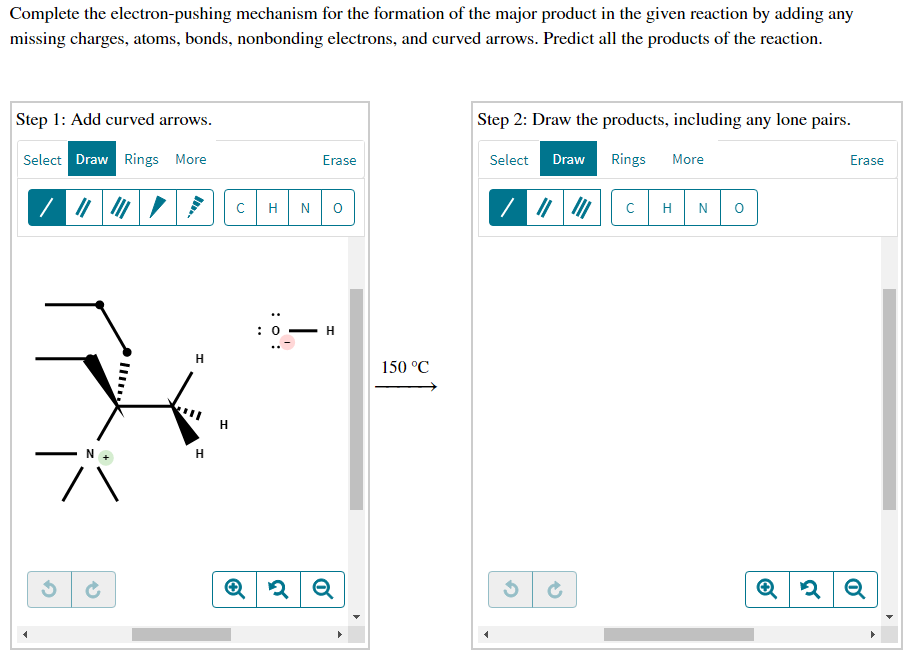 Complete the electron-pushing mechanism for the formation of the major product in the given reaction by adding any missing charges, atoms, bonds, nonbonding electrons, and curved arrows. Predict all the products of the reaction.

Step 1: Add curved arrows.

Select Draw Rings More Erase

C H N O

H

H

H

N +

: O − H

150 °C

Step 2: Draw the products, including any lone pairs.

Select Draw Rings More Erase

C H N O