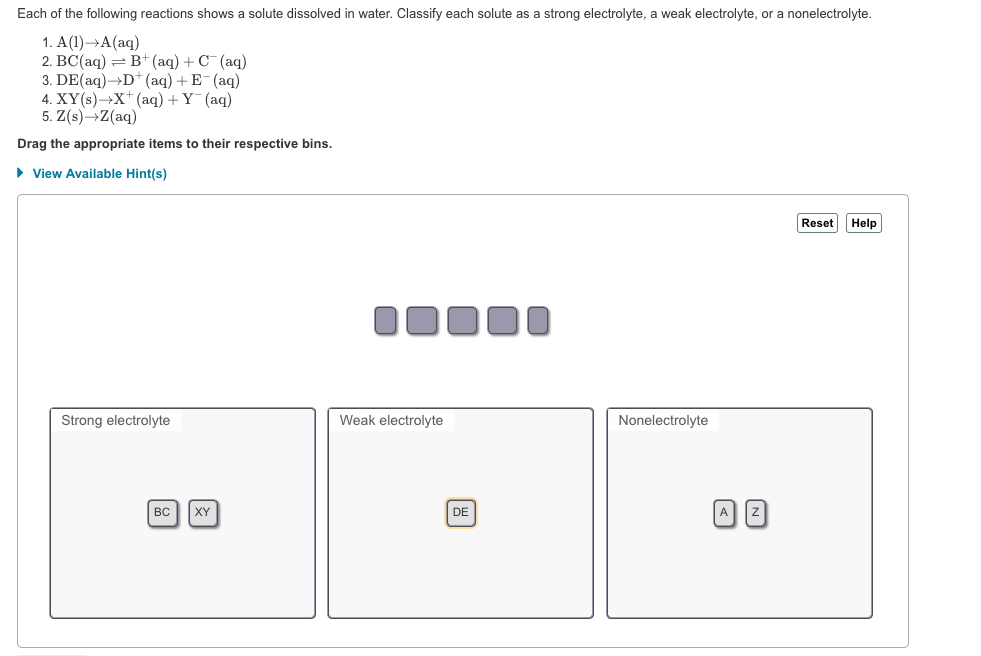 Each of the following reactions shows a solute dissolved in water. Classify each solute as a strong electrolyte, a weak electrolyte, or a nonelectrolyte.

1. $A(l) \rightarrow A(aq)$
2. $BC(aq) \rightleftharpoons B^+(aq) + C^-(aq)$
3. $DE(aq) \rightarrow D^+(aq) + E^-(aq)$
4. $XY(s) \rightarrow X^+(aq) + Y^-(aq)$
5. $Z(s) \rightarrow Z(aq)$

Drag the appropriate items to their respective bins.

View Available Hint(s)

Reset Help

Strong electrolyte
BC XY

Weak electrolyte
DE

Nonelectrolyte
A Z