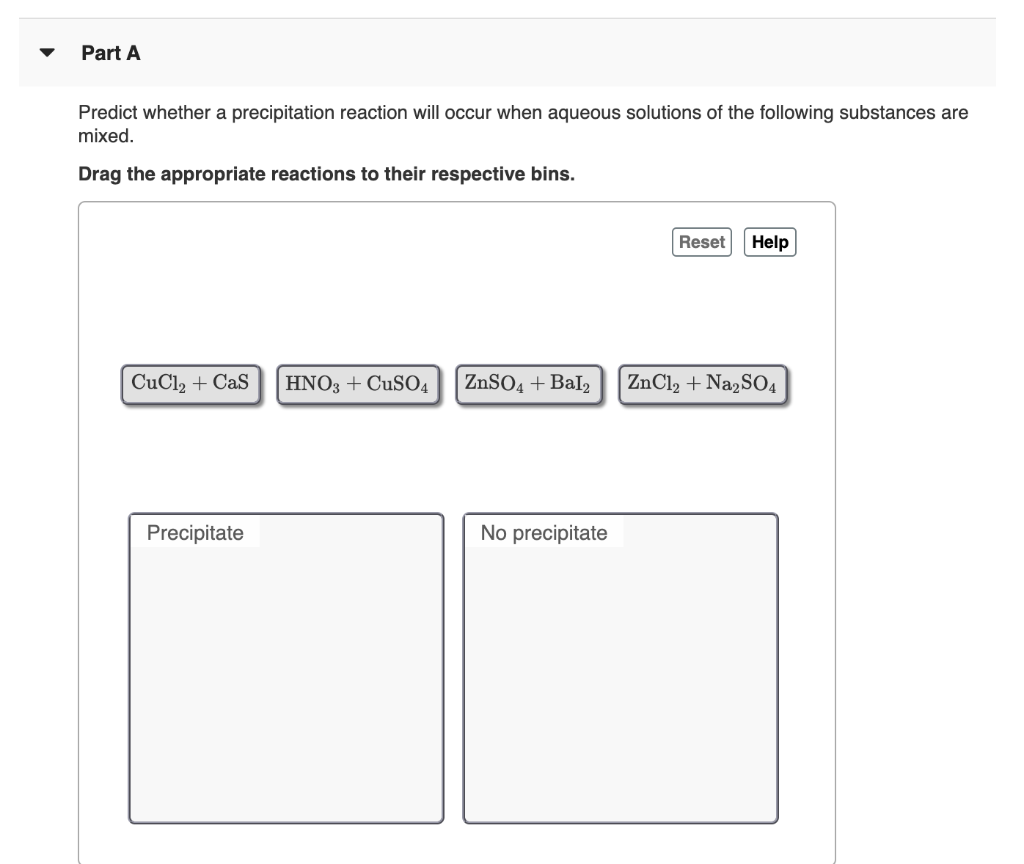 Part A

Predict whether a precipitation reaction will occur when aqueous solutions of the following substances are mixed.

Drag the appropriate reactions to their respective bins.

Reset Help

$CuCl_2 + CaS$ $HNO_3 + CuSO_4$ $ZnSO_4 + BaI_2$ $ZnCl_2 + Na_2SO_4$

Precipitate

No precipitate