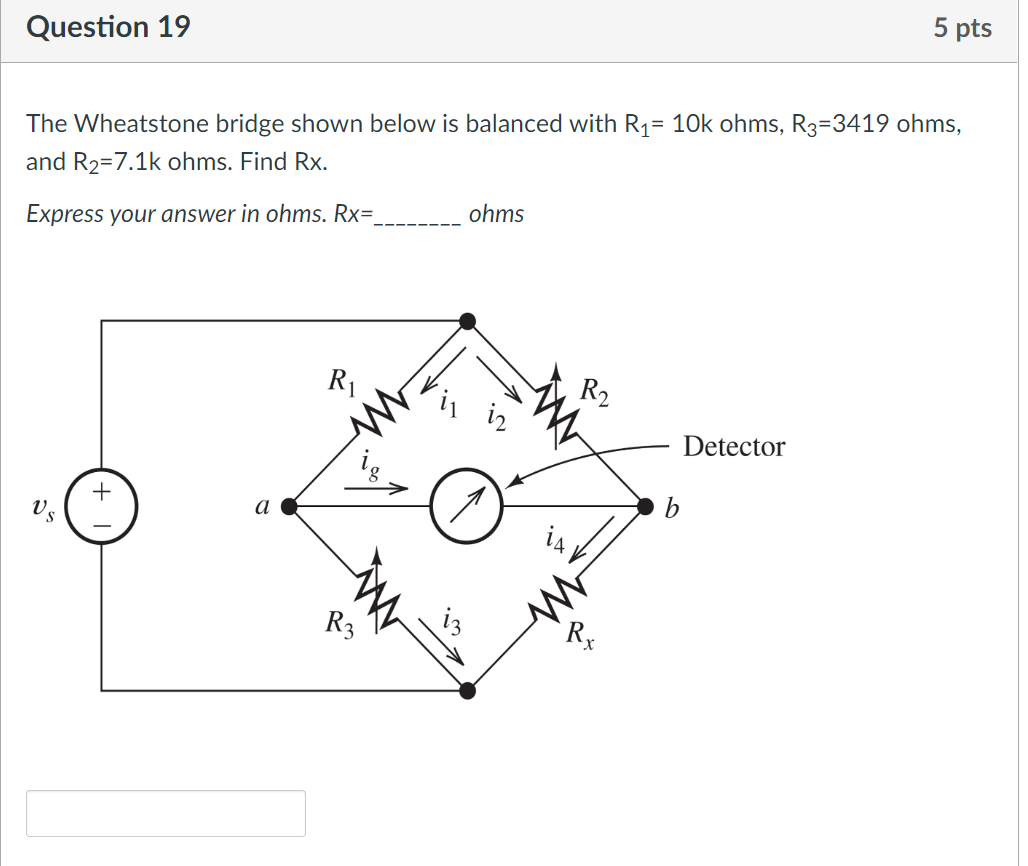 Question 19

5 pts

The Wheatstone bridge shown below is balanced with $R_1$= 10k ohms, $R_3$=3419 ohms, and $R_2$=7.1k ohms. Find Rx.

Express your answer in ohms. Rx=________ ohms

$R_1$
$i_1$
$i_2$
$R_2$
Detector
$i_g$
$v_s$
+
−
$a$
$b$
$i_4$
$R_3$
$i_3$
$R_x$