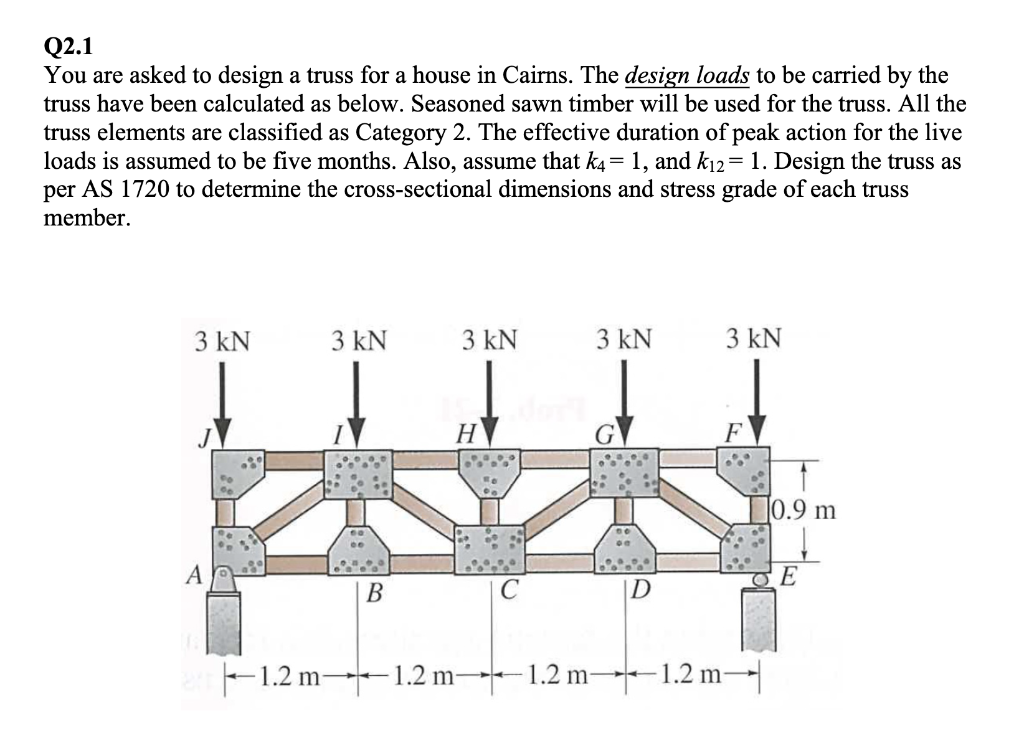 Q2.1
You are asked to design a truss for a house in Cairns. The design loads to be carried by the truss have been calculated as below. Seasoned sawn timber will be used for the truss. All the truss elements are classified as Category 2. The effective duration of peak action for the live loads is assumed to be five months. Also, assume that $k_4 = 1$, and $k_{12} = 1$. Design the truss as per AS 1720 to determine the cross-sectional dimensions and stress grade of each truss member.

3 kN
3 kN
3 kN
3 kN
3 kN
J
I
H
G
F
0.9 m
A
B
C
D
E
1.2 m
1.2 m
1.2 m
1.2 m