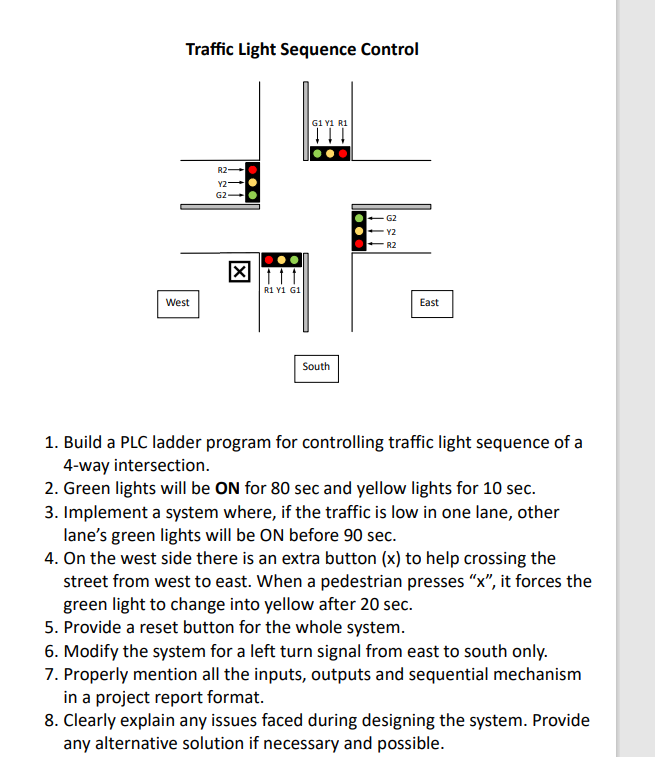 Traffic Light Sequence Control

G1 Y1 R1

R2
Y2
G2

G2
Y2
R2

R1 Y1 G1

West

East

South

1. Build a PLC ladder program for controlling traffic light sequence of a 4-way intersection.
2. Green lights will be **ON** for 80 sec and yellow lights for 10 sec.
3. Implement a system where, if the traffic is low in one lane, other lane's green lights will be ON before 90 sec.
4. On the west side there is an extra button (x) to help crossing the street from west to east. When a pedestrian presses "x", it forces the green light to change into yellow after 20 sec.
5. Provide a reset button for the whole system.
6. Modify the system for a left turn signal from east to south only.
7. Properly mention all the inputs, outputs and sequential mechanism in a project report format.
8. Clearly explain any issues faced during designing the system. Provide any alternative solution if necessary and possible.