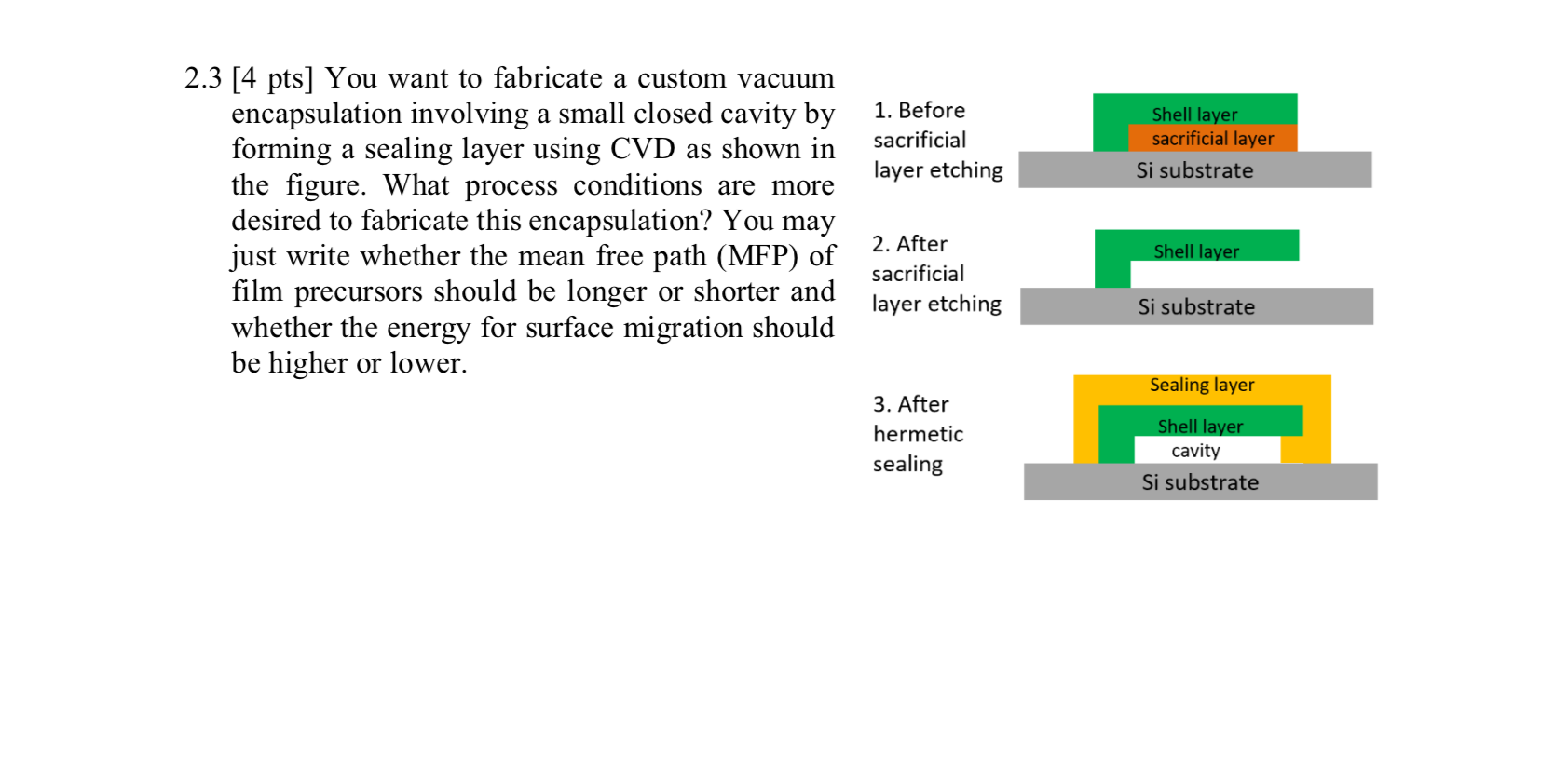 2.3 [4 pts] You want to fabricate a custom vacuum encapsulation involving a small closed cavity by forming a sealing layer using CVD as shown in the figure. What process conditions are more desired to fabricate this encapsulation? You may just write whether the mean free path (MFP) of film precursors should be longer or shorter and whether the energy for surface migration should be higher or lower.

1. Before sacrificial layer etching

Shell layer
sacrificial layer
Si substrate

2. After sacrificial layer etching

Shell layer
Si substrate

3. After hermetic sealing

Sealing layer
Shell layer
cavity
Si substrate