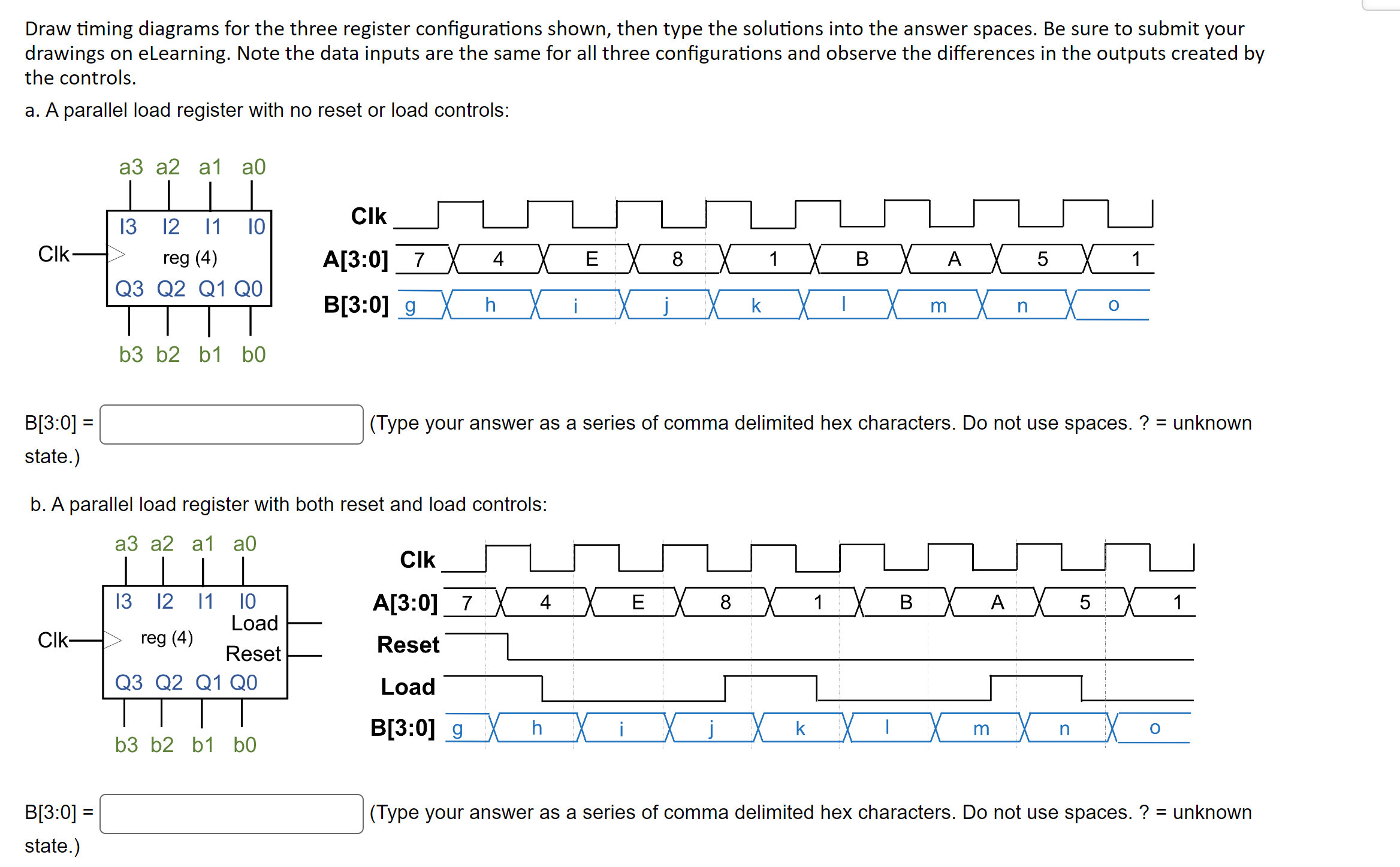 Draw timing diagrams for the three register configurations shown, then type the solutions into the answer spaces. Be sure to submit your drawings on eLearning. Note the data inputs are the same for all three configurations and observe the differences in the outputs created by the controls.

a. A parallel load register with no reset or load controls:

a3 a2 a1 a0

I3 I2 I1 I0

Clk

reg (4)

Q3 Q2 Q1 Q0

b3 b2 b1 b0

Clk

A[3:0] 7 4 E 8 1 B A 5 1

B[3:0] g h i j k l m n o

B[3:0] = (Type your answer as a series of comma delimited hex characters. Do not use spaces. ? = unknown state.)

b. A parallel load register with both reset and load controls:

a3 a2 a1 a0

I3 I2 I1 I0

Load

Clk

reg (4)

Reset

Q3 Q2 Q1 Q0

b3 b2 b1 b0

Clk

A[3:0] 7 4 E 8 1 B A 5 1

Reset

Load

B[3:0] g h i j k l m n o

B[3:0] = (Type your answer as a series of comma delimited hex characters. Do not use spaces. ? = unknown state.)