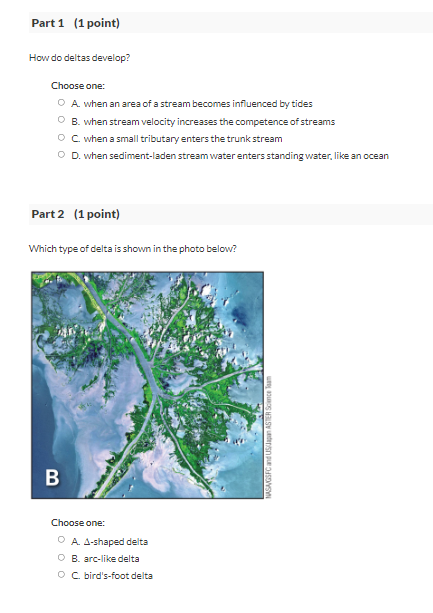 Part 1 (1 point)

How do deltas develop?

Choose one:

A. when an area of a stream becomes influenced by tides

B. when stream velocity increases the competence of streams

C. when a small tributary enters the trunk stream

D. when sediment-laden stream water enters standing water, like an ocean

Part 2 (1 point)

Which type of delta is shown in the photo below?

B

NASA/GSFC and US/Japan ASTER Science Team

Choose one:

A. Δ-shaped delta

B. arc-like delta

C. bird's-foot delta