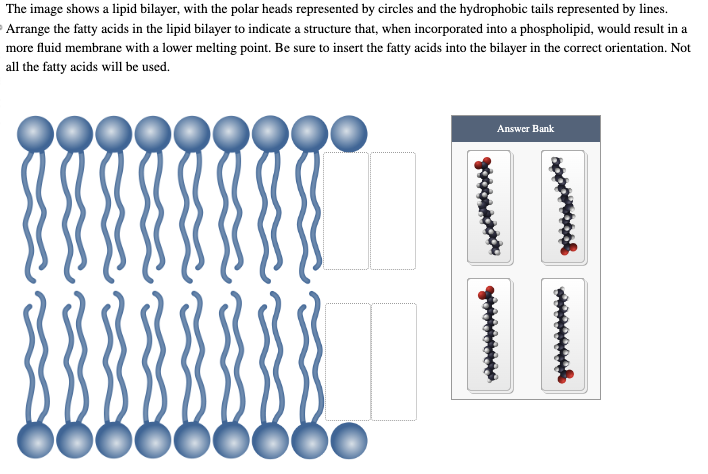 The image shows a lipid bilayer, with the polar heads represented by circles and the hydrophobic tails represented by lines. Arrange the fatty acids in the lipid bilayer to indicate a structure that, when incorporated into a phospholipid, would result in a more fluid membrane with a lower melting point. Be sure to insert the fatty acids into the bilayer in the correct orientation. Not all the fatty acids will be used.

Answer Bank