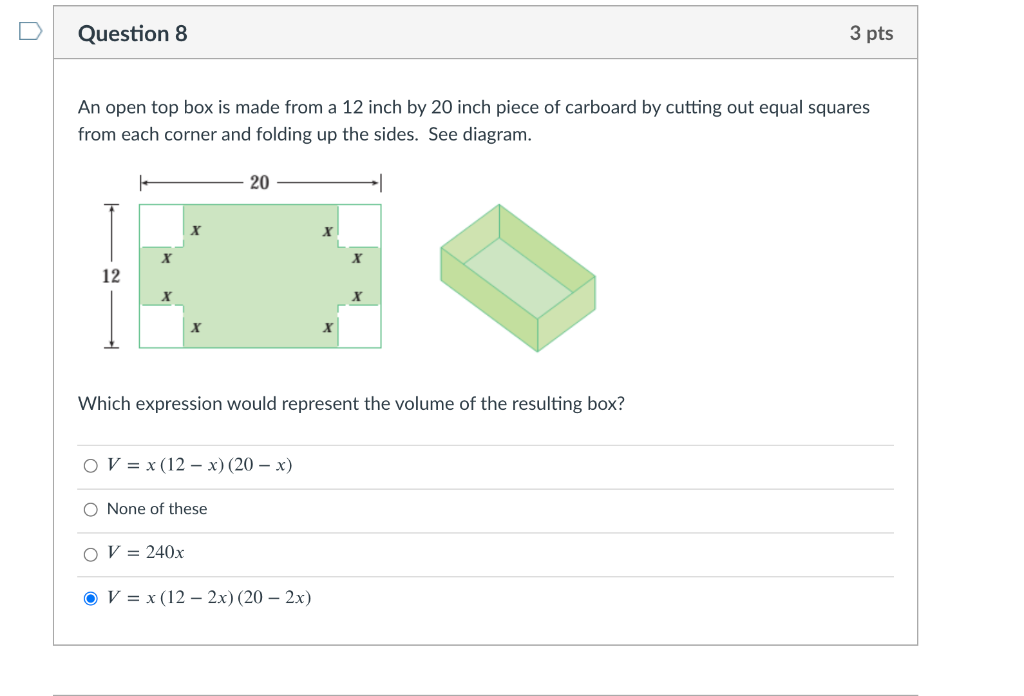 Question 8

3 pts

An open top box is made from a 12 inch by 20 inch piece of carboard by cutting out equal squares from each corner and folding up the sides. See diagram.

20

12

x x x x x x x x

Which expression would represent the volume of the resulting box?

$V = x(12 - x)(20 - x)$

None of these

$V = 240x$

$V = x(12 - 2x)(20 - 2x)$