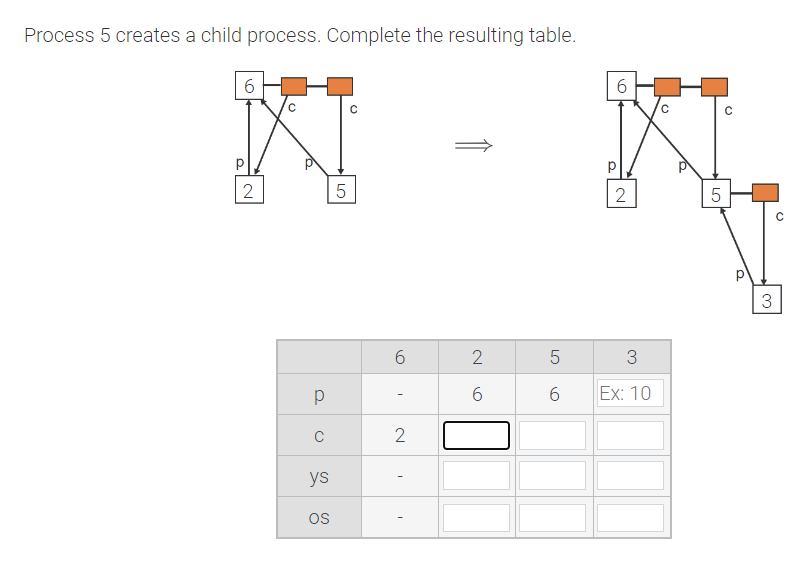 Process 5 creates a child process. Complete the resulting table.

6
c
c
p
p
2
5

$\Longrightarrow$

6
c
c
p
p
2
5
c
p
3

| | 6 | 2 | 5 | 3 |
|---|---|---|---|---|
| p | - | 6 | 6 | Ex: 10 |
| c | 2 | | | |
| ys | - | | | |
| os | - | | | |