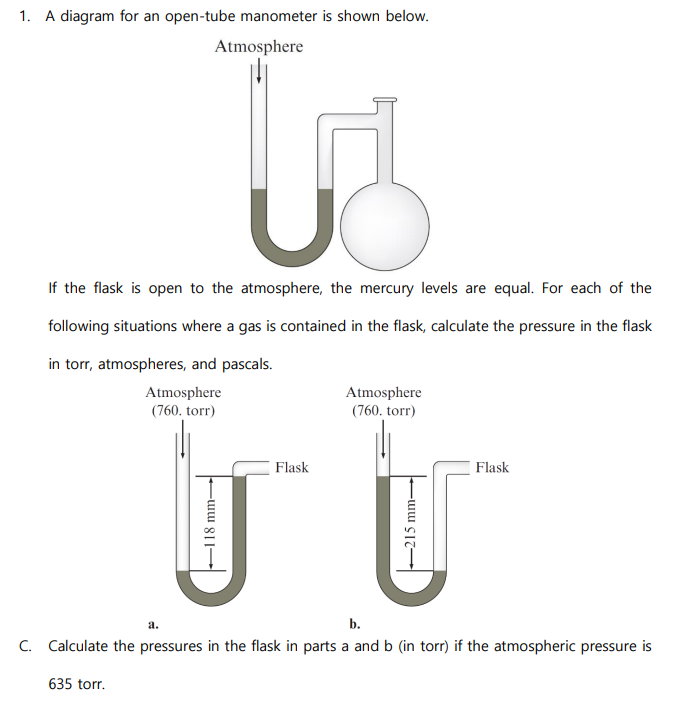 1. A diagram for an open-tube manometer is shown below.

Atmosphere

If the flask is open to the atmosphere, the mercury levels are equal. For each of the following situations where a gas is contained in the flask, calculate the pressure in the flask in torr, atmospheres, and pascals.

Atmosphere
(760. torr)

Flask

118 mm

a.

Atmosphere
(760. torr)

Flask

215 mm

b.

C. Calculate the pressures in the flask in parts a and b (in torr) if the atmospheric pressure is 635 torr.