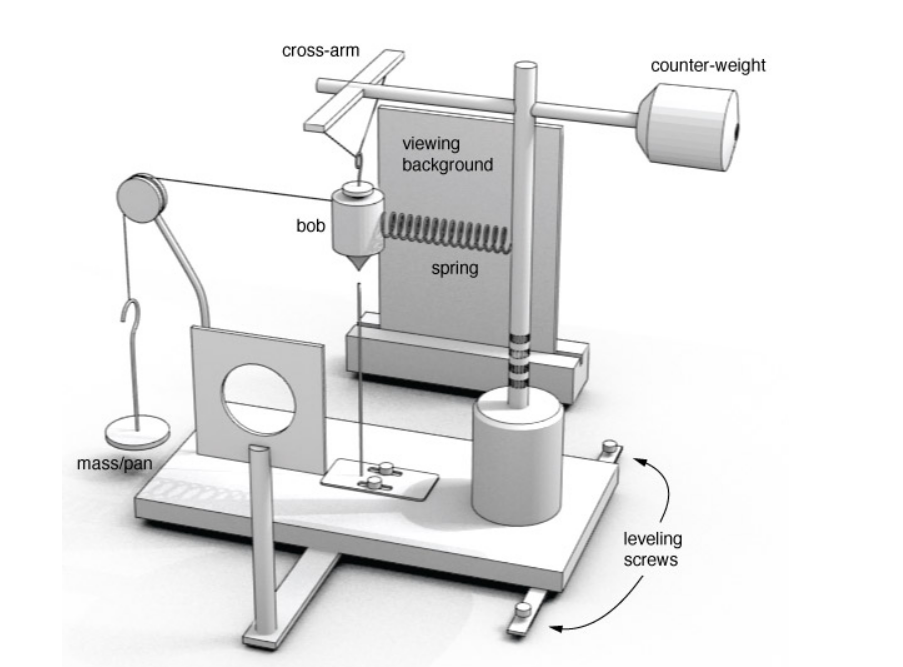 cross-arm
counter-weight
viewing background
bob
spring
mass/pan
leveling screws