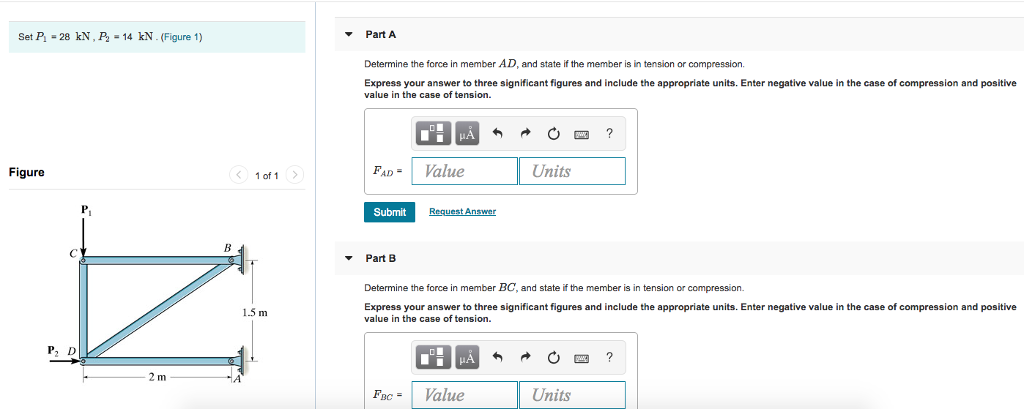 Set $P_1$ = 28 kN , $P_2$ = 14 kN . (Figure 1)

Figure

1 of 1

$P_1$

C

B

1.5 m

$P_2$ D

2 m

A

Part A

Determine the force in member $AD$, and state if the member is in tension or compression.

Express your answer to three significant figures and include the appropriate units. Enter negative value in the case of compression and positive value in the case of tension.

μÅ ?

$F_{AD}$ = Value Units

Submit Request Answer

Part B

Determine the force in member $BC$, and state if the member is in tension or compression.

Express your answer to three significant figures and include the appropriate units. Enter negative value in the case of compression and positive value in the case of tension.

μÅ ?

$F_{BC}$ = Value Units