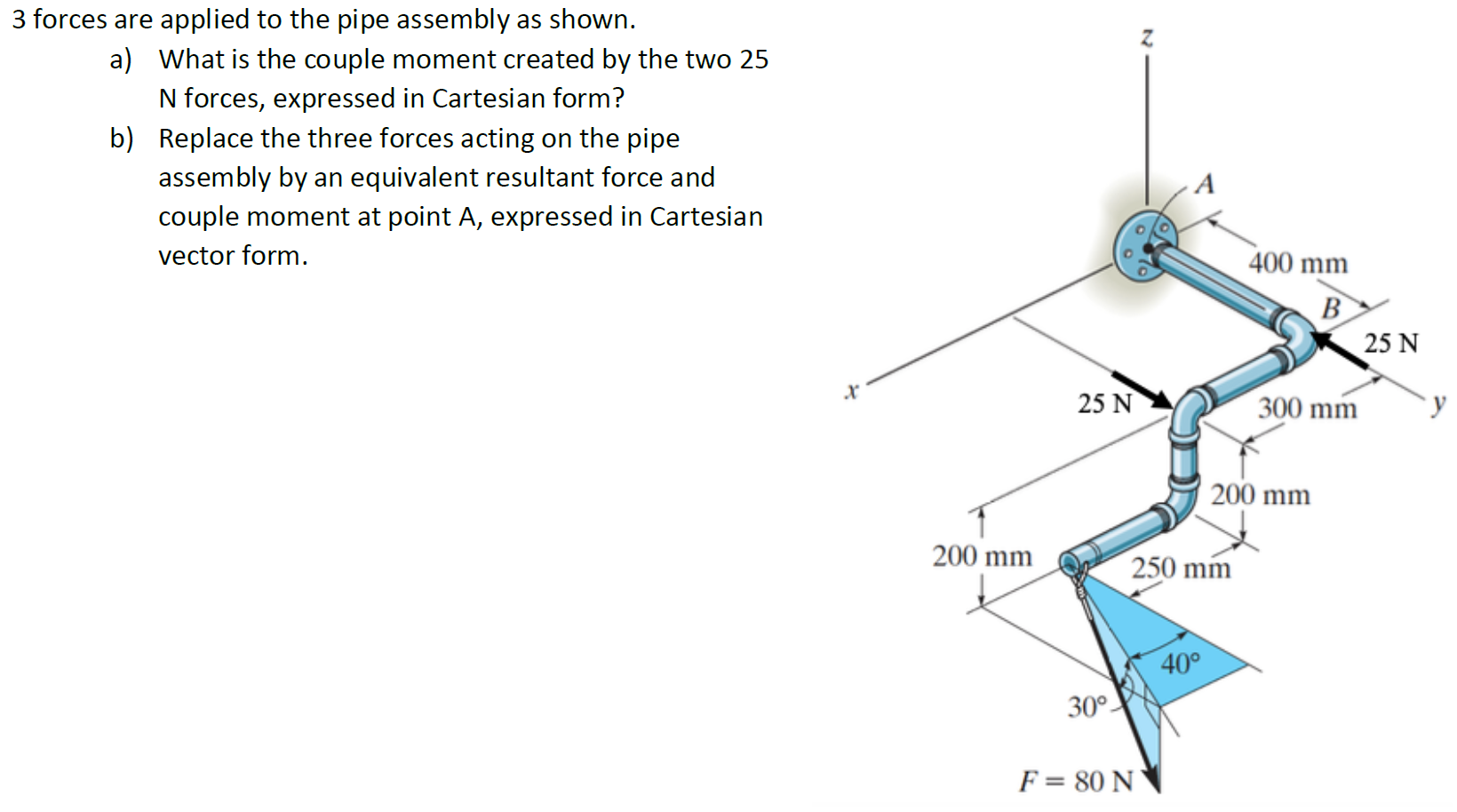 3 forces are applied to the pipe assembly as shown.

a) What is the couple moment created by the two 25 N forces, expressed in Cartesian form?

b) Replace the three forces acting on the pipe assembly by an equivalent resultant force and couple moment at point A, expressed in Cartesian vector form.

z

A

400 mm

B

25 N

x

25 N

300 mm

y

200 mm

200 mm

250 mm

40°

30°

$F = 80$ N