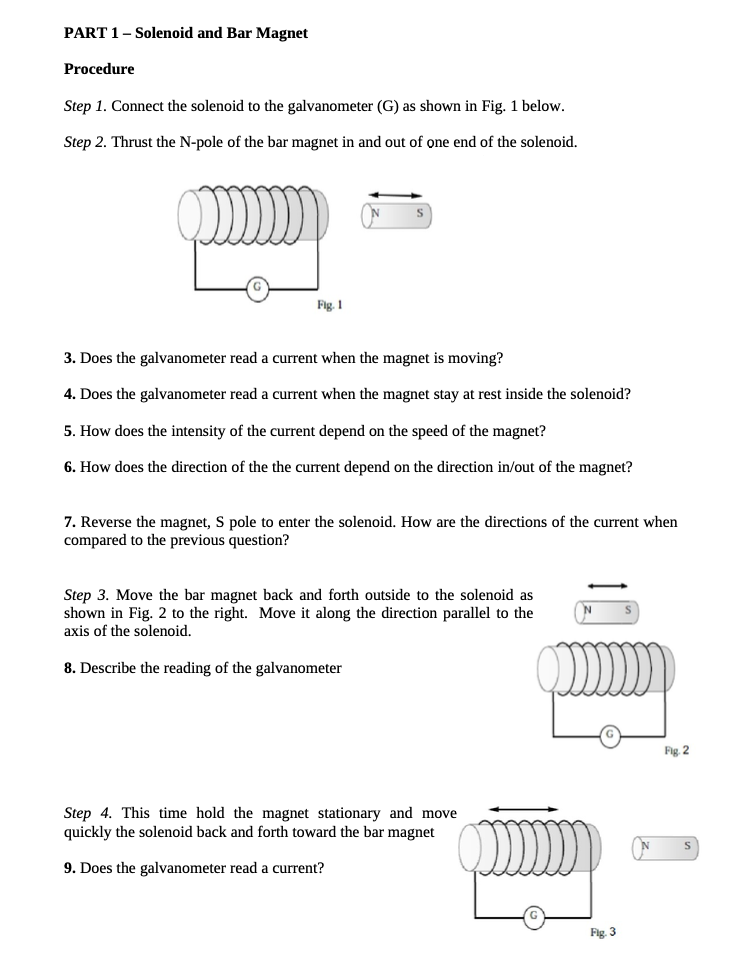 PART 1 – Solenoid and Bar Magnet

Procedure

Step 1. Connect the solenoid to the galvanometer (G) as shown in Fig. 1 below.

Step 2. Thrust the N-pole of the bar magnet in and out of one end of the solenoid.

N S

G

Fig. 1

3. Does the galvanometer read a current when the magnet is moving?

4. Does the galvanometer read a current when the magnet stay at rest inside the solenoid?

5. How does the intensity of the current depend on the speed of the magnet?

6. How does the direction of the the current depend on the direction in/out of the magnet?

7. Reverse the magnet, S pole to enter the solenoid. How are the directions of the current when compared to the previous question?

Step 3. Move the bar magnet back and forth outside to the solenoid as shown in Fig. 2 to the right. Move it along the direction parallel to the axis of the solenoid.

8. Describe the reading of the galvanometer

N S

G

Fig. 2

Step 4. This time hold the magnet stationary and move quickly the solenoid back and forth toward the bar magnet

9. Does the galvanometer read a current?

N S

G

Fig. 3