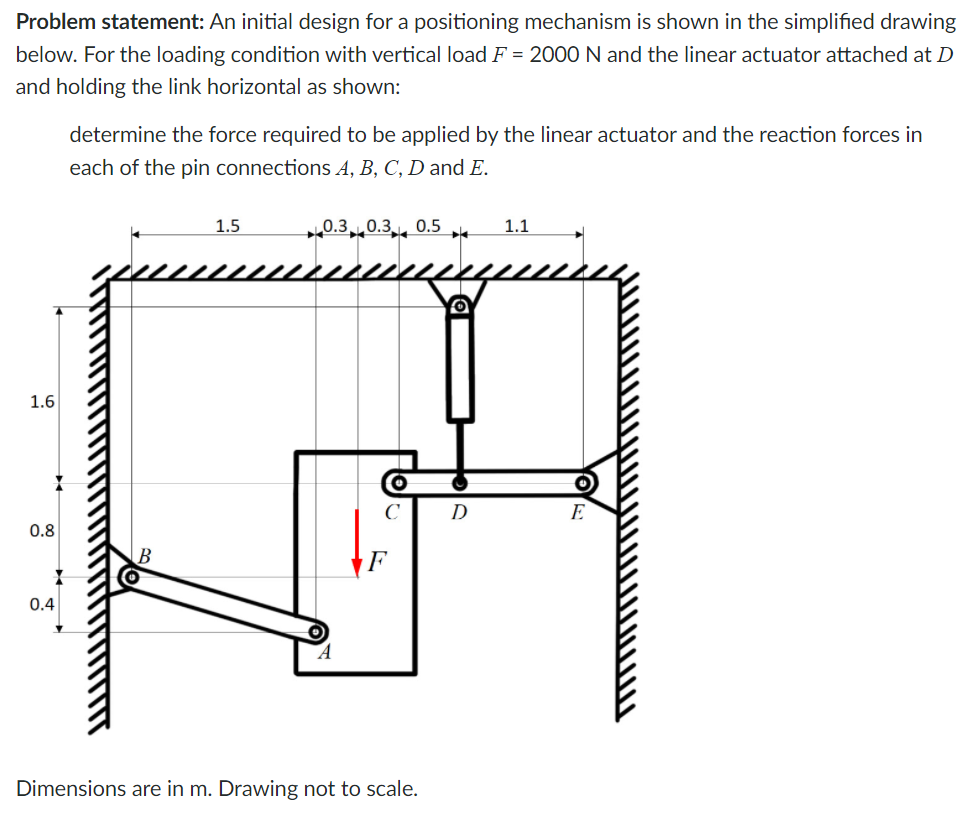 **Problem statement:** An initial design for a positioning mechanism is shown in the simplified drawing below. For the loading condition with vertical load $F$ = 2000 N and the linear actuator attached at $D$ and holding the link horizontal as shown:

determine the force required to be applied by the linear actuator and the reaction forces in each of the pin connections $A$, $B$, $C$, $D$ and $E$.

1.5
0.3
0.3
0.5
1.1
1.6
0.8
0.4
C
D
E
B
F
A

Dimensions are in m. Drawing not to scale.