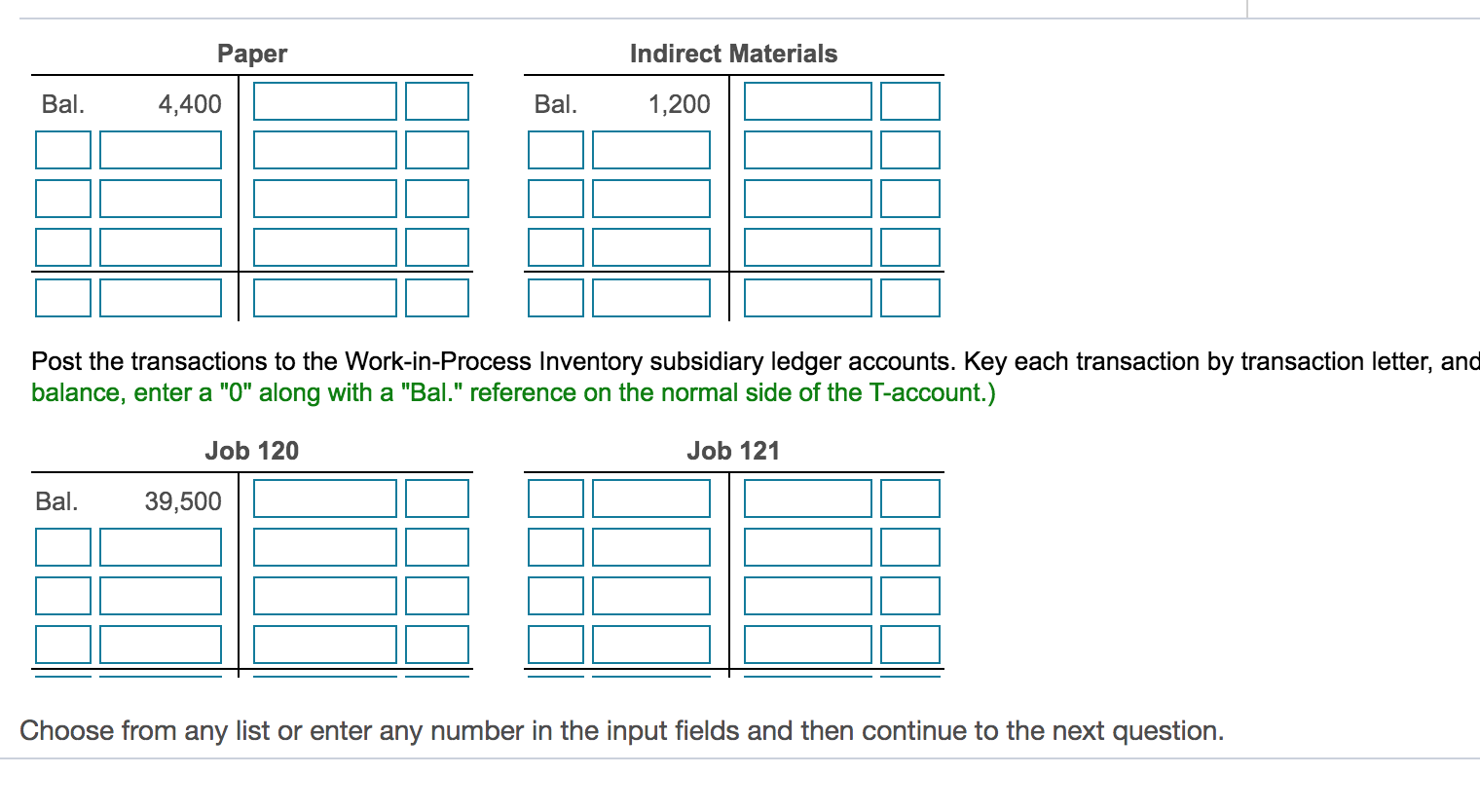 Paper

Bal. 4,400

Indirect Materials

Bal. 1,200

Post the transactions to the Work-in-Process Inventory subsidiary ledger accounts. Key each transaction by transaction letter, and balance, enter a "0" along with a "Bal." reference on the normal side of the T-account.)

Job 120

Bal. 39,500

Job 121

Choose from any list or enter any number in the input fields and then continue to the next question.