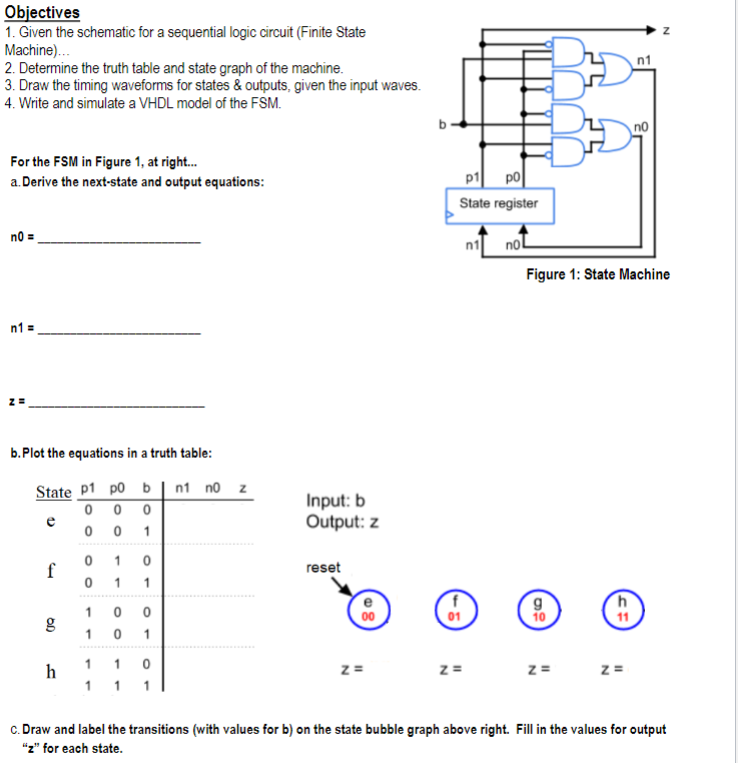 Objectives
1. Given the schematic for a sequential logic circuit (Finite State Machine)...
2. Determine the truth table and state graph of the machine.
3. Draw the timing waveforms for states & outputs, given the input waves.
4. Write and simulate a VHDL model of the FSM.

z
n1
b
n0
p1 p0
State register
n1 n0
Figure 1: State Machine

For the FSM in Figure 1, at right...
a. Derive the next-state and output equations:

n0 = ____________________

n1 = ____________________

z = ____________________

b. Plot the equations in a truth table:

| State | p1 | p0 | b | n1 | n0 | z |
|---|---|---|---|---|---|---|
| e | 0 | 0 | 0 | | | |
| | 0 | 0 | 1 | | | |
| f | 0 | 1 | 0 | | | |
| | 0 | 1 | 1 | | | |
| g | 1 | 0 | 0 | | | |
| | 1 | 0 | 1 | | | |
| h | 1 | 1 | 0 | | | |
| | 1 | 1 | 1 | | | |

Input: b
Output: z

reset
e 00
f 01
g 10
h 11

z = z = z = z =

c. Draw and label the transitions (with values for b) on the state bubble graph above right. Fill in the values for output "z" for each state.