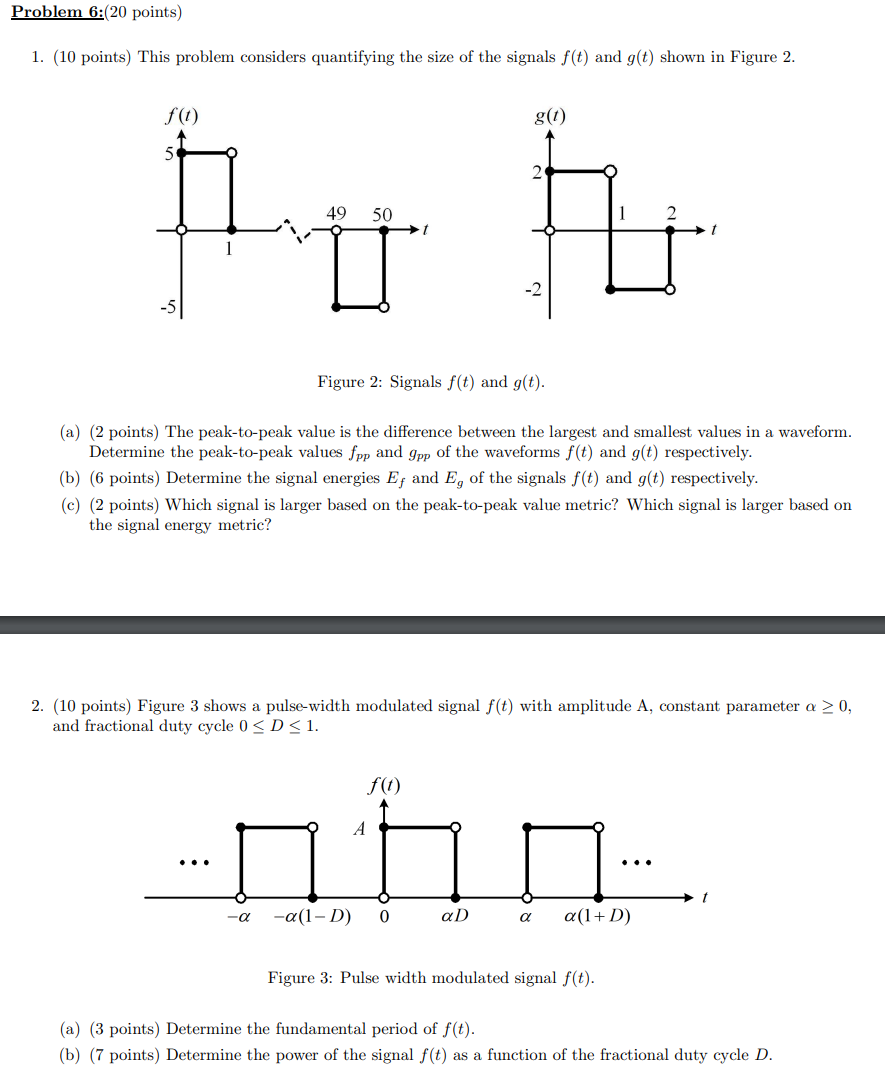 Problem 6:(20 points)

1. (10 points) This problem considers quantifying the size of the signals $f(t)$ and $g(t)$ shown in Figure 2.

$f(t)$
5
49 50
$t$
1
-5

$g(t)$
2
1 2
$t$
-2

Figure 2: Signals $f(t)$ and $g(t)$.

(a) (2 points) The peak-to-peak value is the difference between the largest and smallest values in a waveform. Determine the peak-to-peak values $f_{pp}$ and $g_{pp}$ of the waveforms $f(t)$ and $g(t)$ respectively.

(b) (6 points) Determine the signal energies $E_f$ and $E_g$ of the signals $f(t)$ and $g(t)$ respectively.

(c) (2 points) Which signal is larger based on the peak-to-peak value metric? Which signal is larger based on the signal energy metric?

2. (10 points) Figure 3 shows a pulse-width modulated signal $f(t)$ with amplitude A, constant parameter $\alpha \geq 0$, and fractional duty cycle $0 \leq D \leq 1$.

$f(t)$
$A$
...
...
$t$
$-\alpha$ $-\alpha(1-D)$ $0$ $\alpha D$ $\alpha$ $\alpha(1+D)$

Figure 3: Pulse width modulated signal $f(t)$.

(a) (3 points) Determine the fundamental period of $f(t)$.

(b) (7 points) Determine the power of the signal $f(t)$ as a function of the fractional duty cycle $D$.