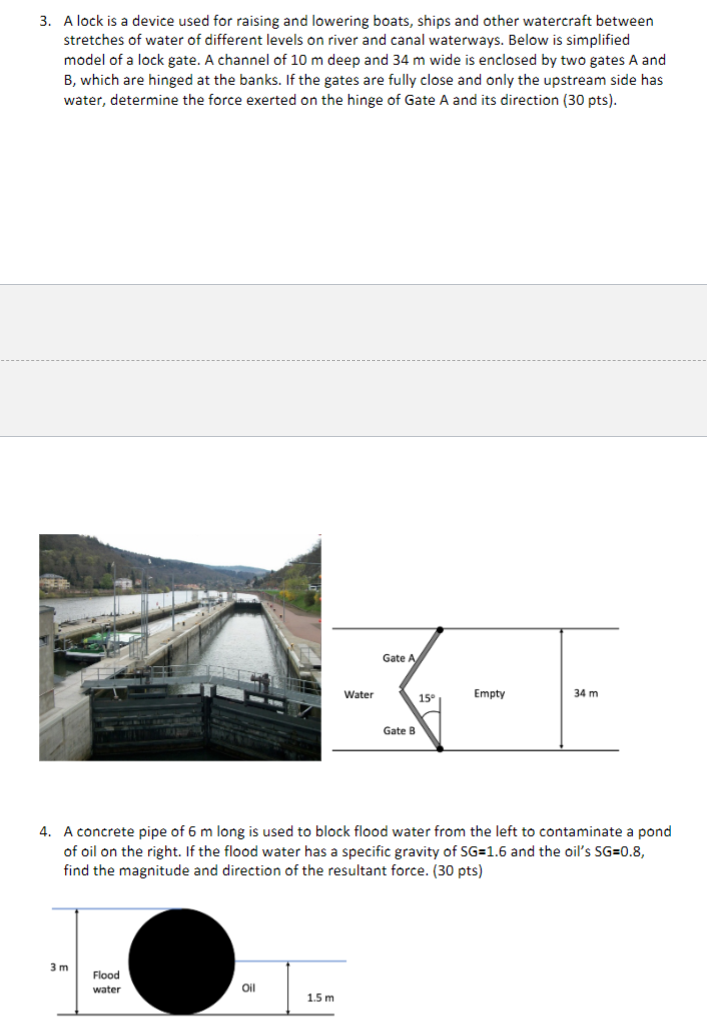 3. A lock is a device used for raising and lowering boats, ships and other watercraft between stretches of water of different levels on river and canal waterways. Below is simplified model of a lock gate. A channel of 10 m deep and 34 m wide is enclosed by two gates A and B, which are hinged at the banks. If the gates are fully close and only the upstream side has water, determine the force exerted on the hinge of Gate A and its direction (30 pts).

Gate A

Water

15°

Empty

34 m

Gate B

4. A concrete pipe of 6 m long is used to block flood water from the left to contaminate a pond of oil on the right. If the flood water has a specific gravity of SG=1.6 and the oil's SG=0.8, find the magnitude and direction of the resultant force. (30 pts)

3 m

Flood water

Oil

1.5 m