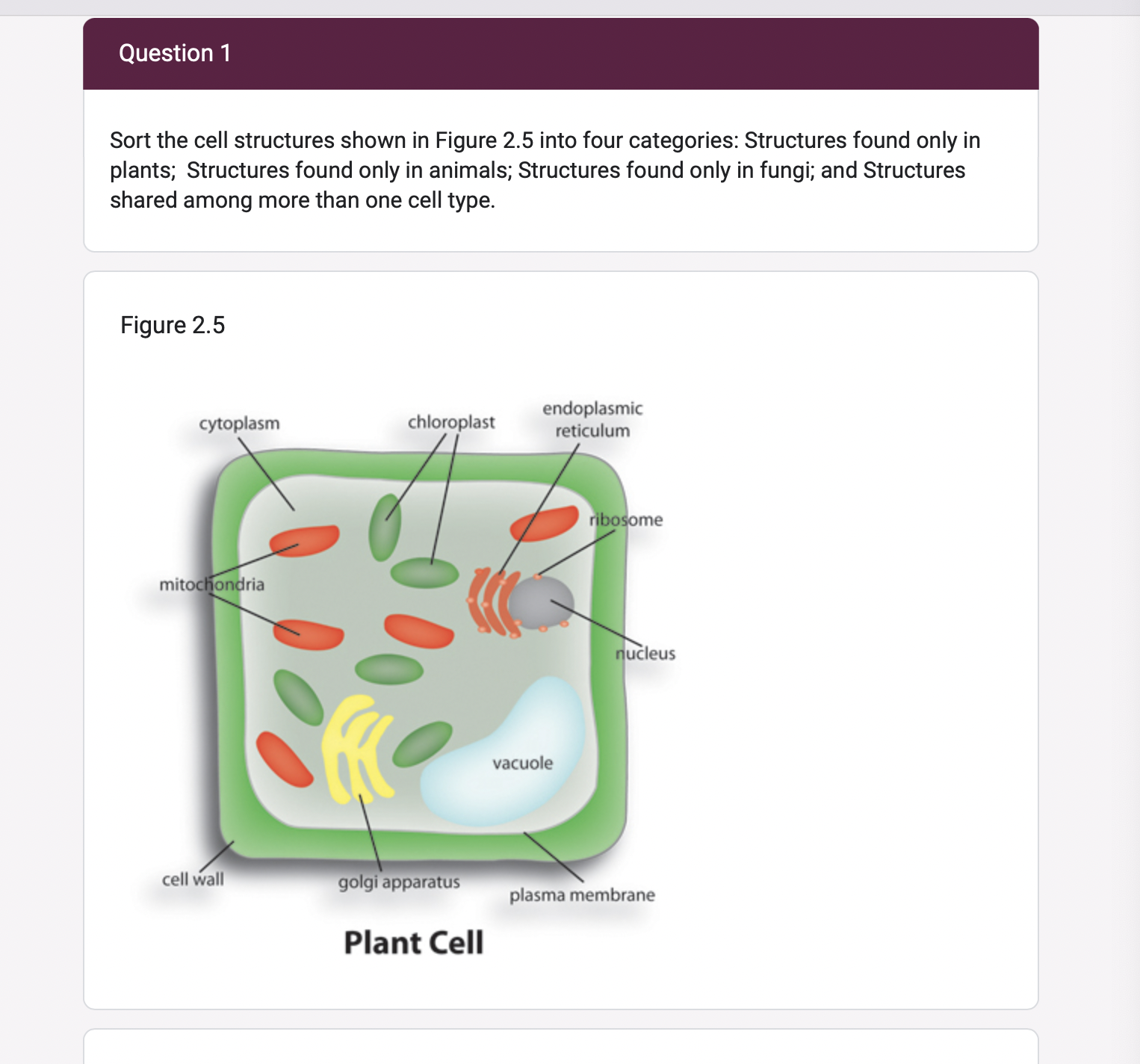 Question 1

Sort the cell structures shown in Figure 2.5 into four categories: Structures found only in plants;  Structures found only in animals; Structures found only in fungi; and Structures shared among more than one cell type.

Figure 2.5

cytoplasm

chloroplast

endoplasmic reticulum

ribosome

mitochondria

nucleus

vacuole

cell wall

golgi apparatus

plasma membrane

Plant Cell