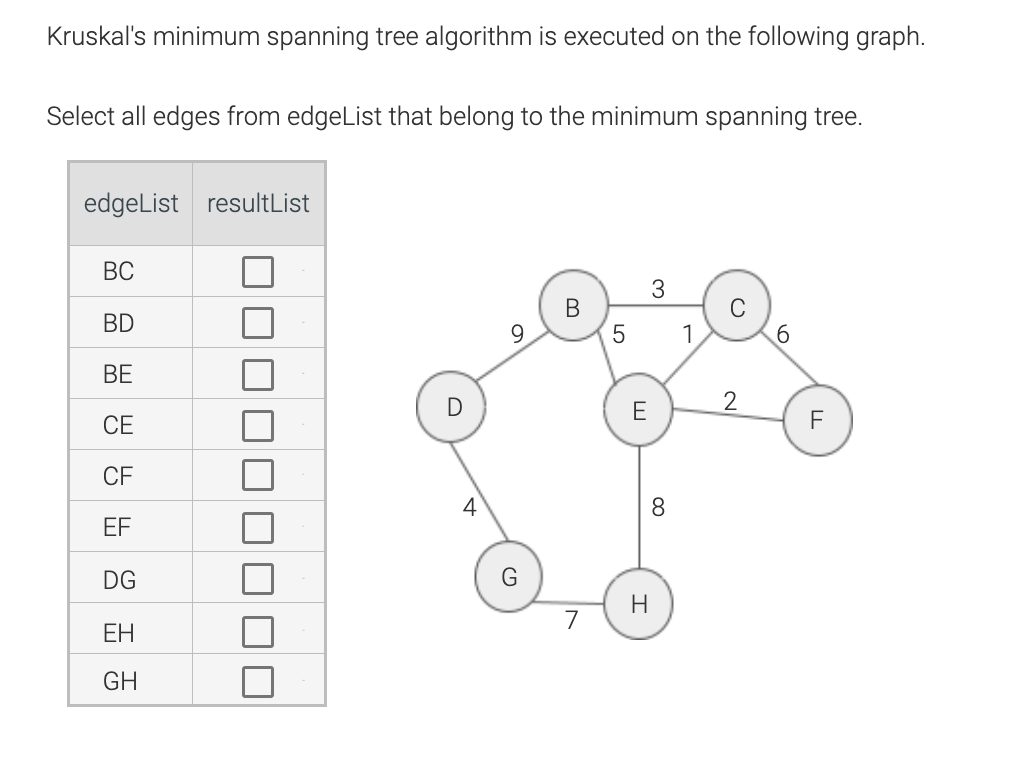 Kruskal's minimum spanning tree algorithm is executed on the following graph.

Select all edges from edgeList that belong to the minimum spanning tree.

| edgeList | resultList |
|---|---|
| BC | ☐ |
| BD | ☐ |
| BE | ☐ |
| CE | ☐ |
| CF | ☐ |
| EF | ☐ |
| DG | ☐ |
| EH | ☐ |
| GH | ☐ |

B
3
C
9
5
1
6
D
E
2
F
4
8
G
H
7