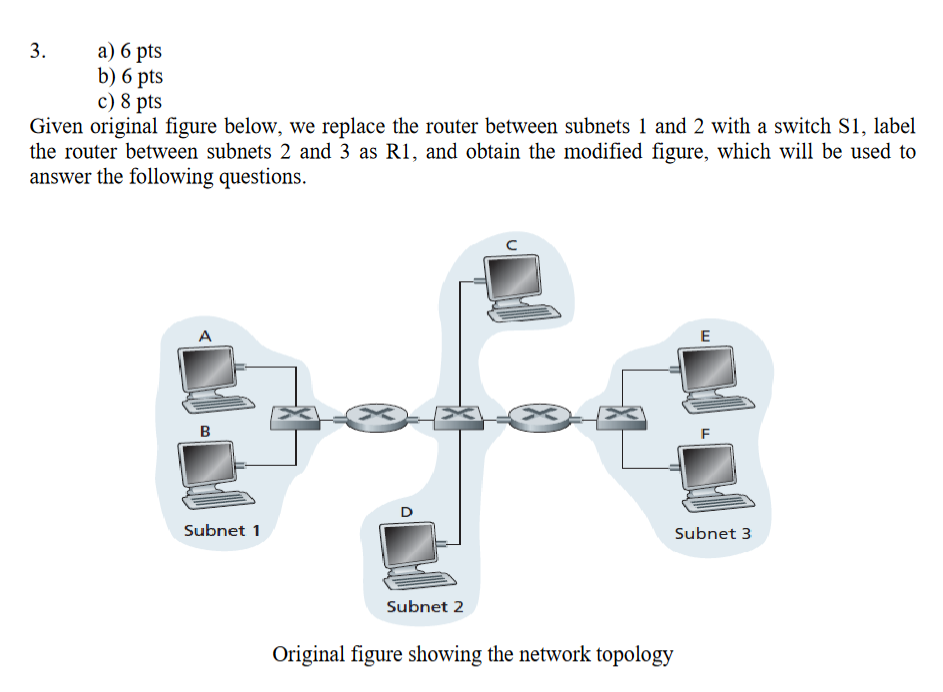 3. a) 6 pts
b) 6 pts
c) 8 pts

Given original figure below, we replace the router between subnets 1 and 2 with a switch S1, label the router between subnets 2 and 3 as R1, and obtain the modified figure, which will be used to answer the following questions.

C

A

E

B

F

D

Subnet 1

Subnet 3

Subnet 2

Original figure showing the network topology