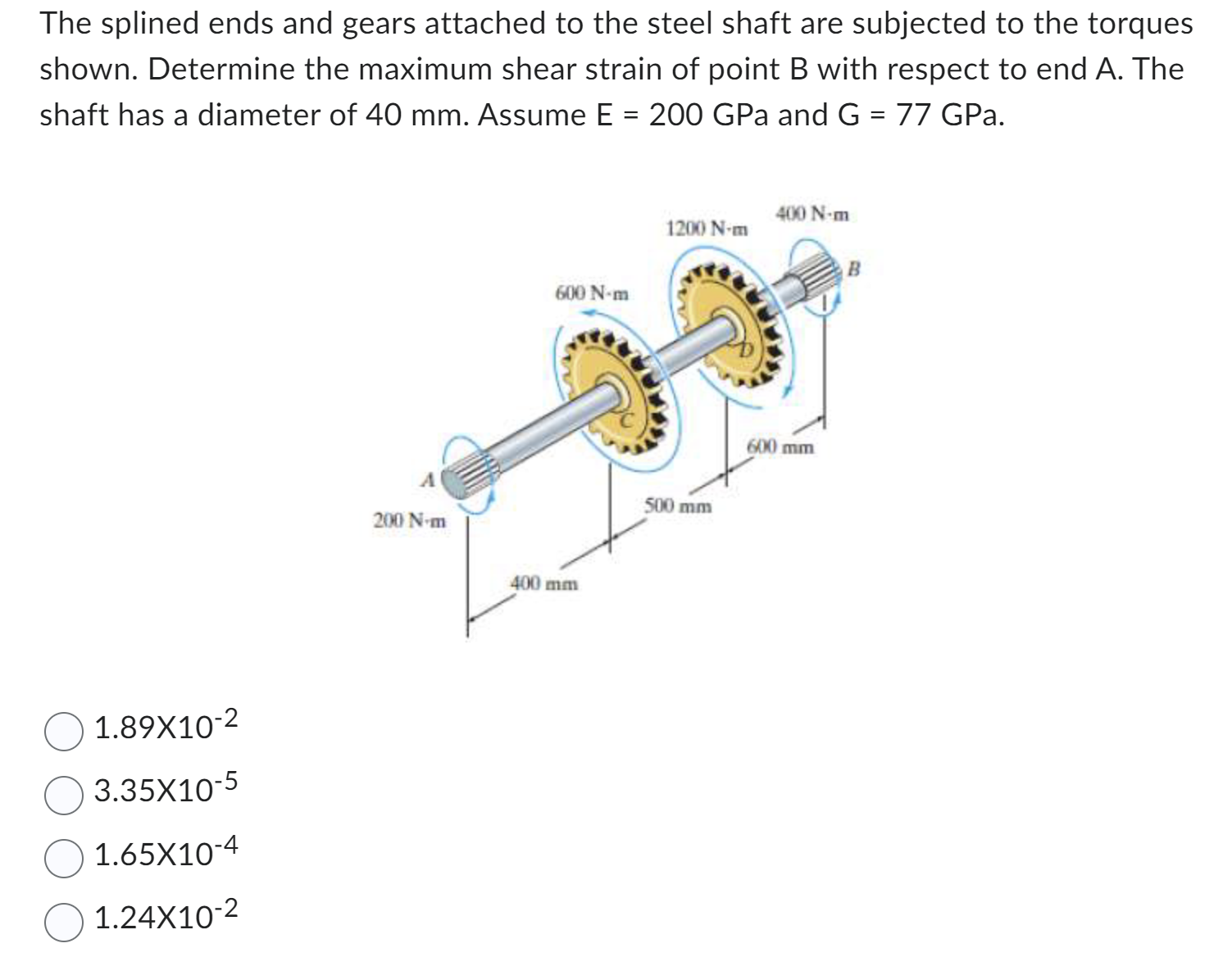 The splined ends and gears attached to the steel shaft are subjected to the torques shown. Determine the maximum shear strain of point B with respect to end A. The shaft has a diameter of 40 mm. Assume E = 200 GPa and G = 77 GPa.

400 N·m
1200 N·m
B
600 N·m
D
C
600 mm
A
500 mm
200 N·m
400 mm

$1.89X10^{-2}$

$3.35X10^{-5}$

$1.65X10^{-4}$

$1.24X10^{-2}$