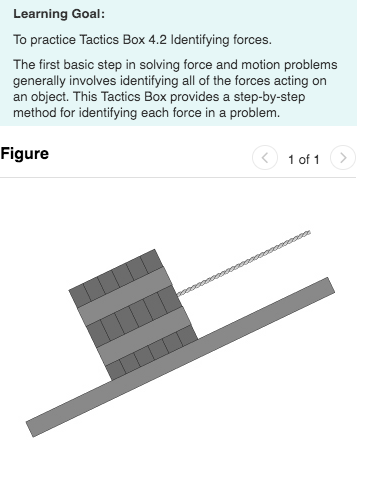 Learning Goal:

To practice Tactics Box 4.2 Identifying forces.

The first basic step in solving force and motion problems generally involves identifying all of the forces acting on an object. This Tactics Box provides a step-by-step method for identifying each force in a problem.

Figure

1 of 1