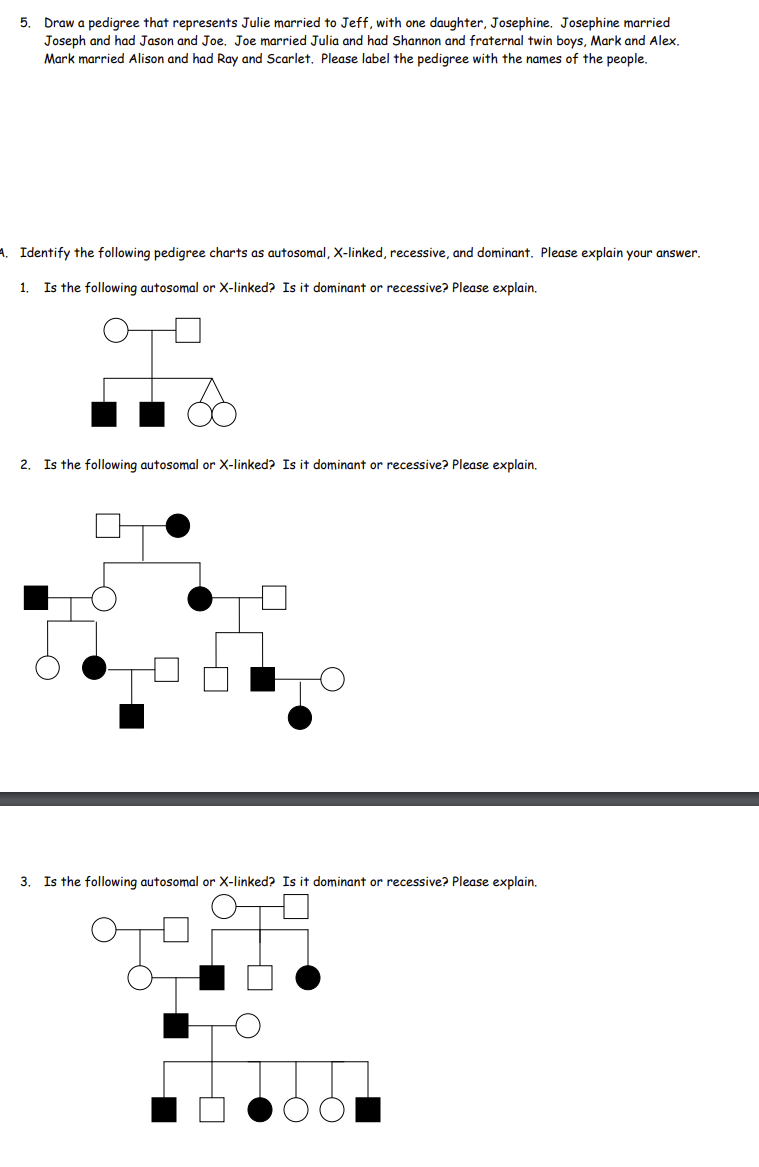 5. Draw a pedigree that represents Julie married to Jeff, with one daughter, Josephine. Josephine married Joseph and had Jason and Joe. Joe married Julia and had Shannon and fraternal twin boys, Mark and Alex. Mark married Alison and had Ray and Scarlet. Please label the pedigree with the names of the people.

A. Identify the following pedigree charts as autosomal, X-linked, recessive, and dominant. Please explain your answer.

1. Is the following autosomal or X-linked? Is it dominant or recessive? Please explain.

2. Is the following autosomal or X-linked? Is it dominant or recessive? Please explain.

3. Is the following autosomal or X-linked? Is it dominant or recessive? Please explain.