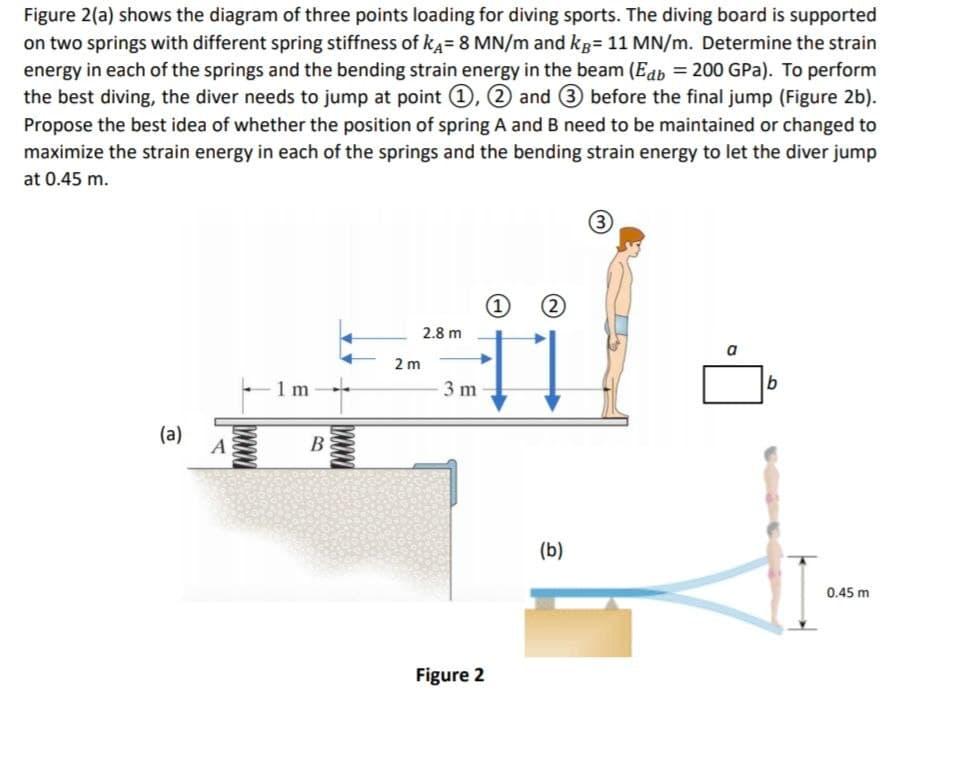 Figure 2(a) shows the diagram of three points loading for diving sports. The diving board is supported on two springs with different spring stiffness of $k_A$= 8 MN/m and $k_B$= 11 MN/m. Determine the strain energy in each of the springs and the bending strain energy in the beam ($E_{db}$ = 200 GPa). To perform the best diving, the diver needs to jump at point ①, ② and ③ before the final jump (Figure 2b). Propose the best idea of whether the position of spring A and B need to be maintained or changed to maximize the strain energy in each of the springs and the bending strain energy to let the diver jump at 0.45 m.

③
① ②
2.8 m
2 m
1 m
3 m
a
b
(a)
A
B
(b)
0.45 m
Figure 2