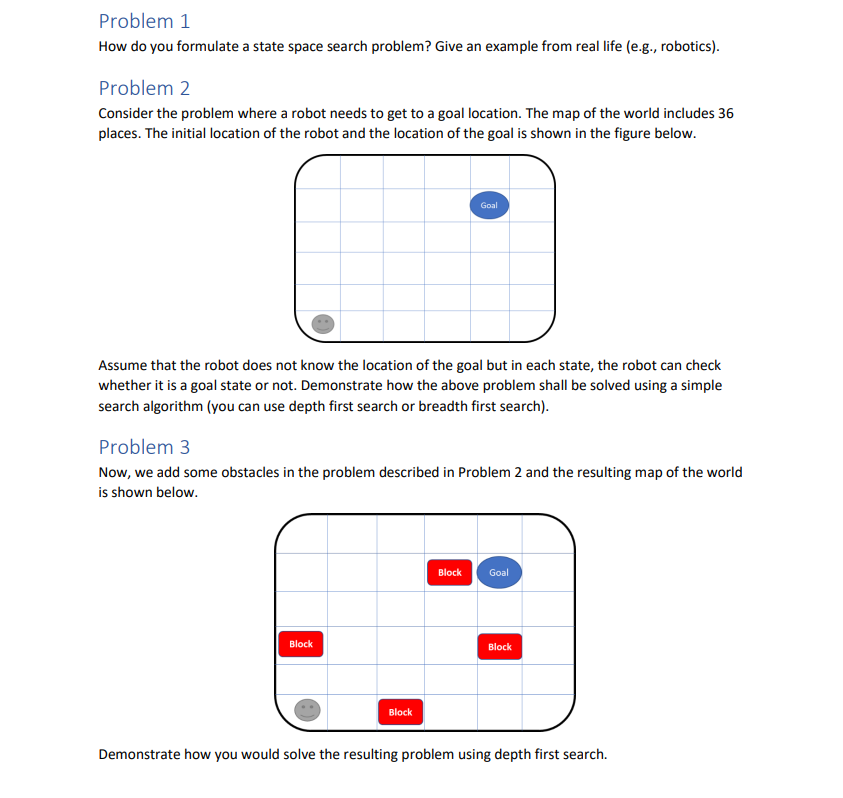 Problem 1

How do you formulate a state space search problem? Give an example from real life (e.g., robotics).

Problem 2

Consider the problem where a robot needs to get to a goal location. The map of the world includes 36 places. The initial location of the robot and the location of the goal is shown in the figure below.

Goal

Assume that the robot does not know the location of the goal but in each state, the robot can check whether it is a goal state or not. Demonstrate how the above problem shall be solved using a simple search algorithm (you can use depth first search or breadth first search).

Problem 3

Now, we add some obstacles in the problem described in Problem 2 and the resulting map of the world is shown below.

Block Goal

Block Block

Block

Demonstrate how you would solve the resulting problem using depth first search.