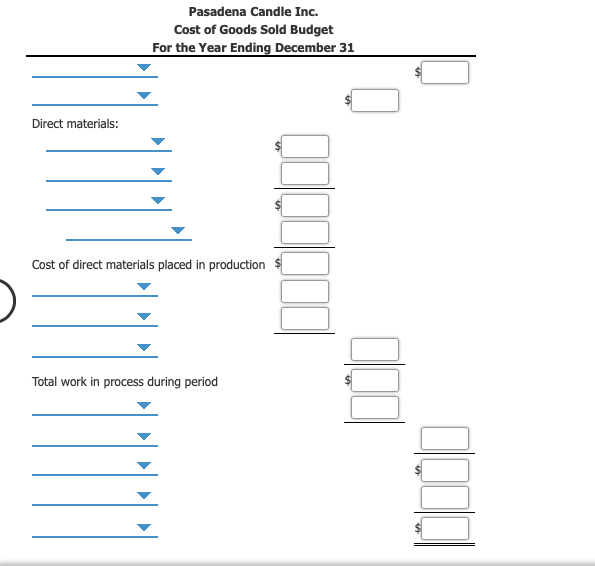 Pasadena Candle Inc.
Cost of Goods Sold Budget
For the Year Ending December 31

$

$

Direct materials:

$

$

Cost of direct materials placed in production $

Total work in process during period $

$

$