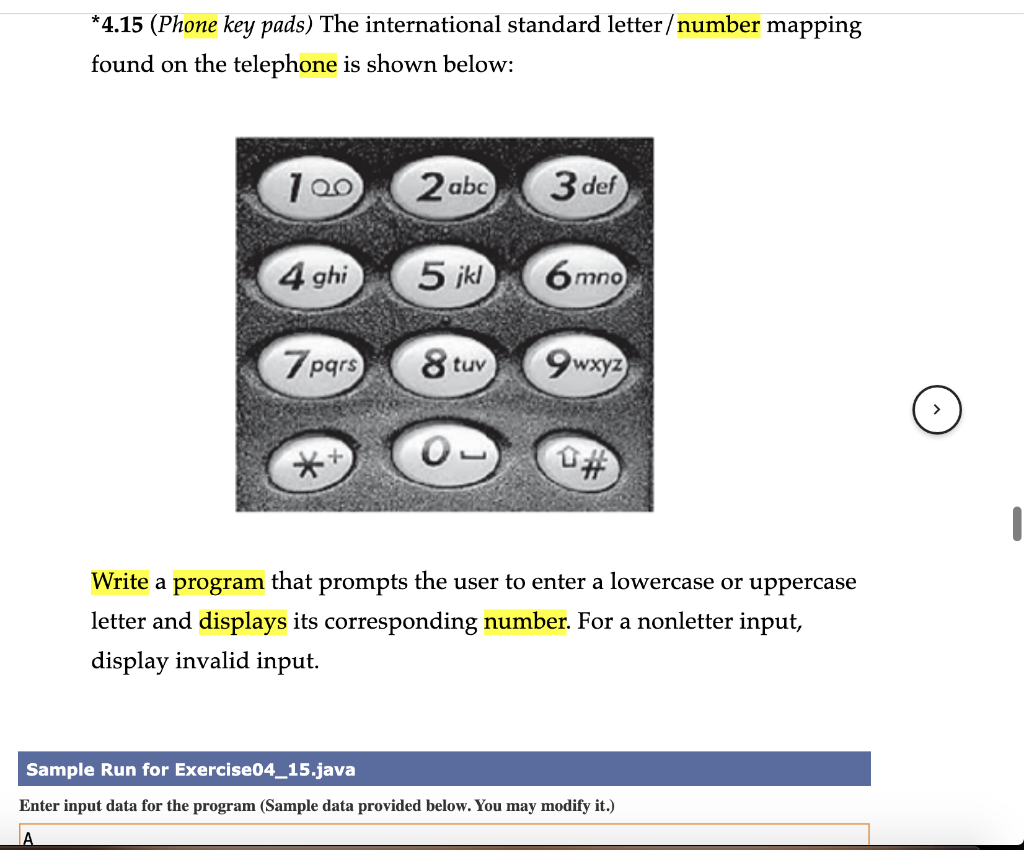 *4.15 (Phone key pads) The international standard letter/number mapping found on the telephone is shown below:

1 2 abc 3 def
4 ghi 5 jkl 6 mno
7 pqrs 8 tuv 9 wxyz
* + 0 #

Write a program that prompts the user to enter a lowercase or uppercase letter and displays its corresponding number. For a nonletter input, display invalid input.

Sample Run for Exercise04_15.java

Enter input data for the program (Sample data provided below. You may modify it.)

A