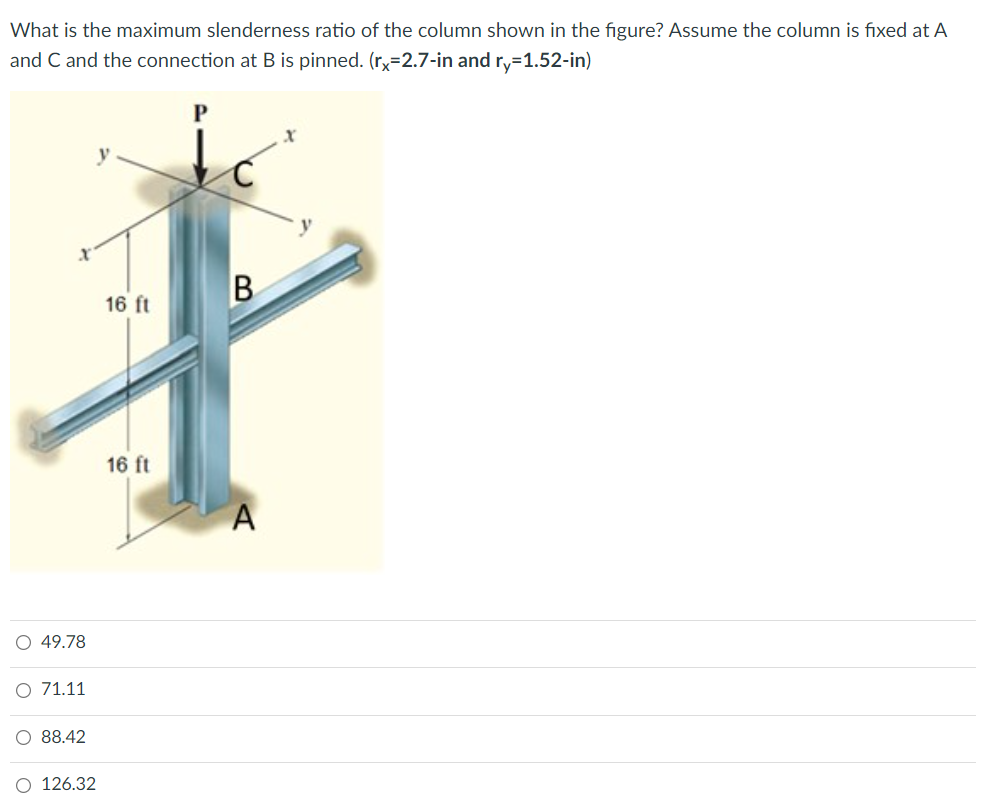 What is the maximum slenderness ratio of the column shown in the figure? Assume the column is fixed at A and C and the connection at B is pinned. ($r_x$=2.7-in and $r_y$=1.52-in)

P
x
y
C
y
x
B
16 ft
16 ft
A

○ 49.78

○ 71.11

○ 88.42

○ 126.32