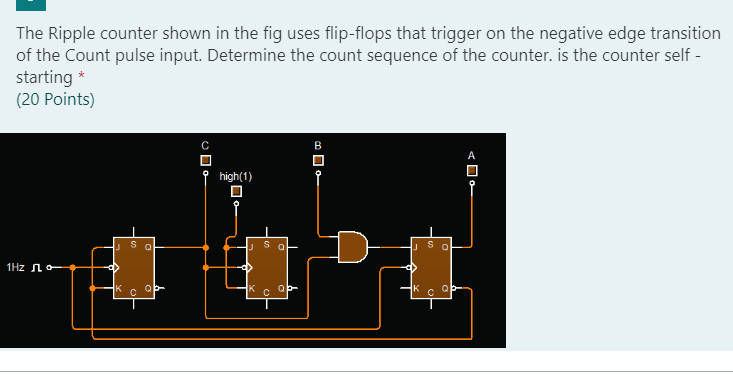 The Ripple counter shown in the fig uses flip-flops that trigger on the negative edge transition of the Count pulse input. Determine the count sequence of the counter. is the counter self - starting *
(20 Points)

C
B
A
high(1)
1Hz
J S Q
K C Q
J S Q
K C Q
J S Q
K C Q