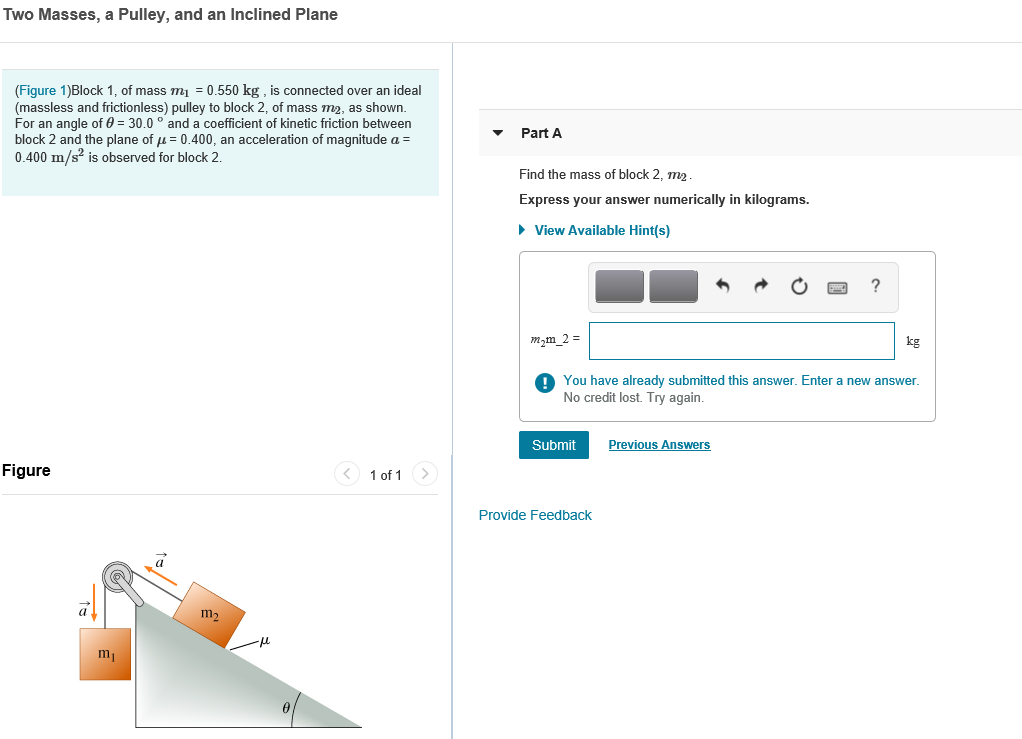 Two Masses, a Pulley, and an Inclined Plane

(Figure 1)Block 1, of mass $m_1$ = 0.550 kg , is connected over an ideal (massless and frictionless) pulley to block 2, of mass $m_2$, as shown. For an angle of $\theta$ = 30.0 ° and a coefficient of kinetic friction between block 2 and the plane of $\mu$ = 0.400, an acceleration of magnitude $a$ = 0.400 $m/s^2$ is observed for block 2.

Figure

1 of 1

$\vec{a}$

$\vec{a}$

$m_2$

$m_1$

$\mu$

$\theta$

Part A

Find the mass of block 2, $m_2$.

Express your answer numerically in kilograms.

View Available Hint(s)

?

$m_2$m_2 =

kg

You have already submitted this answer. Enter a new answer.
No credit lost. Try again.

Submit

Previous Answers

Provide Feedback