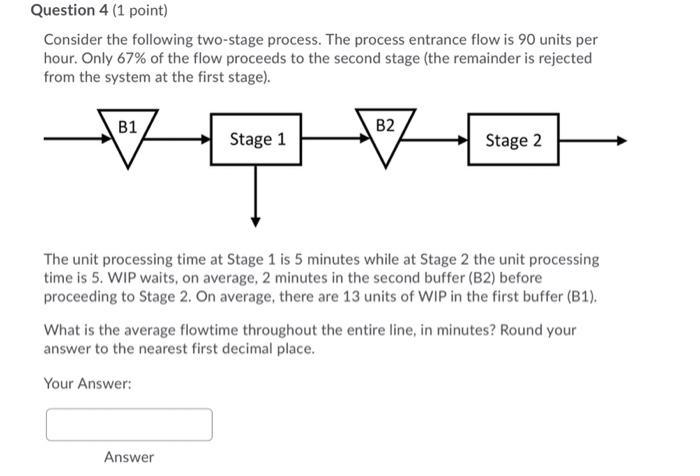 Question 4 (1 point)

Consider the following two-stage process. The process entrance flow is 90 units per hour. Only 67% of the flow proceeds to the second stage (the remainder is rejected from the system at the first stage).

B1

Stage 1

B2

Stage 2

The unit processing time at Stage 1 is 5 minutes while at Stage 2 the unit processing time is 5. WIP waits, on average, 2 minutes in the second buffer (B2) before proceeding to Stage 2. On average, there are 13 units of WIP in the first buffer (B1).

What is the average flowtime throughout the entire line, in minutes? Round your answer to the nearest first decimal place.

Your Answer:

Answer