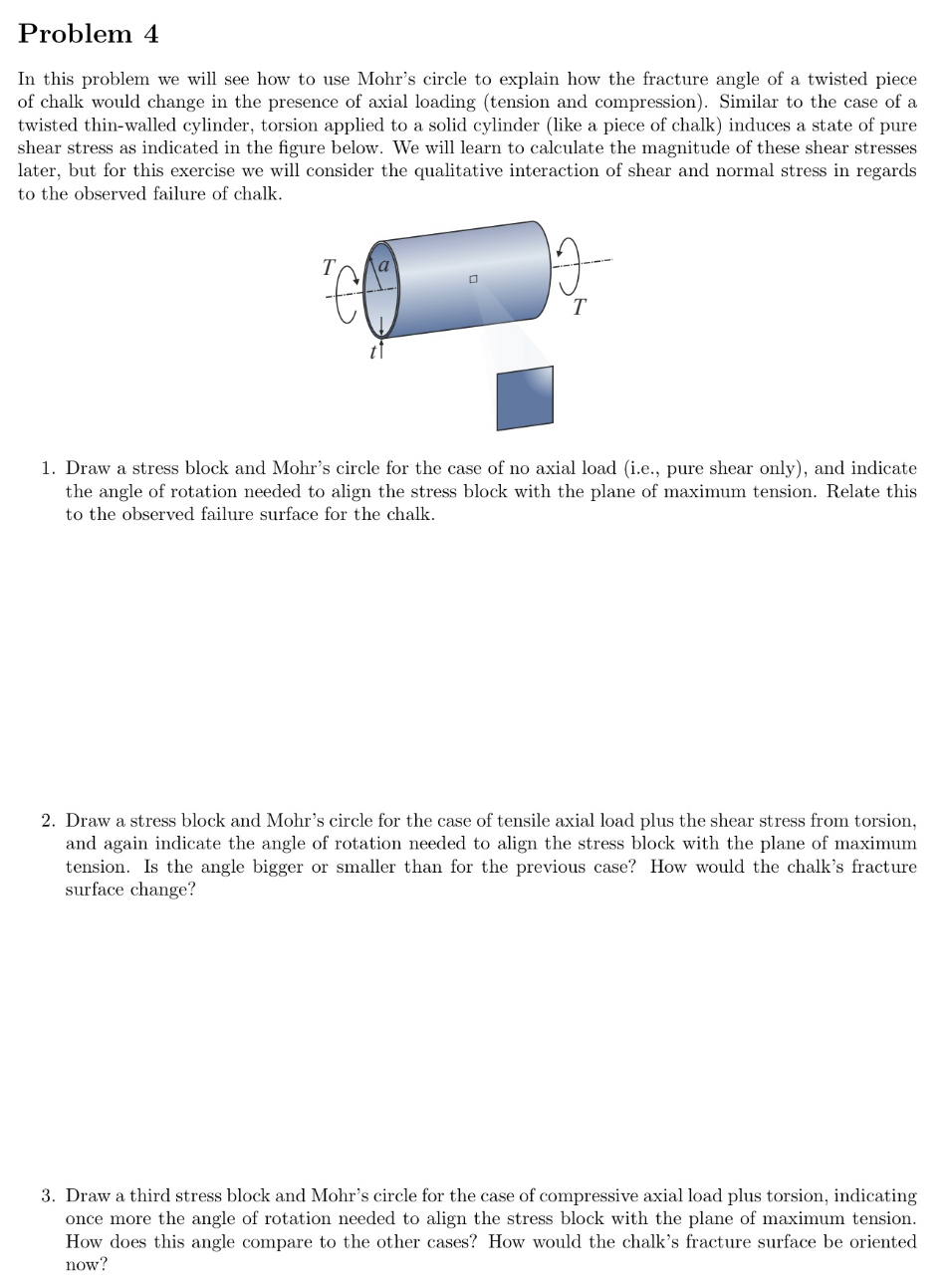 Problem 4

In this problem we will see how to use Mohr's circle to explain how the fracture angle of a twisted piece of chalk would change in the presence of axial loading (tension and compression). Similar to the case of a twisted thin-walled cylinder, torsion applied to a solid cylinder (like a piece of chalk) induces a state of pure shear stress as indicated in the figure below. We will learn to calculate the magnitude of these shear stresses later, but for this exercise we will consider the qualitative interaction of shear and normal stress in regards to the observed failure of chalk.

$T$ $a$ $t$ $T$

1. Draw a stress block and Mohr's circle for the case of no axial load (i.e., pure shear only), and indicate the angle of rotation needed to align the stress block with the plane of maximum tension. Relate this to the observed failure surface for the chalk.

2. Draw a stress block and Mohr's circle for the case of tensile axial load plus the shear stress from torsion, and again indicate the angle of rotation needed to align the stress block with the plane of maximum tension. Is the angle bigger or smaller than for the previous case? How would the chalk's fracture surface change?

3. Draw a third stress block and Mohr's circle for the case of compressive axial load plus torsion, indicating once more the angle of rotation needed to align the stress block with the plane of maximum tension. How does this angle compare to the other cases? How would the chalk's fracture surface be oriented now?