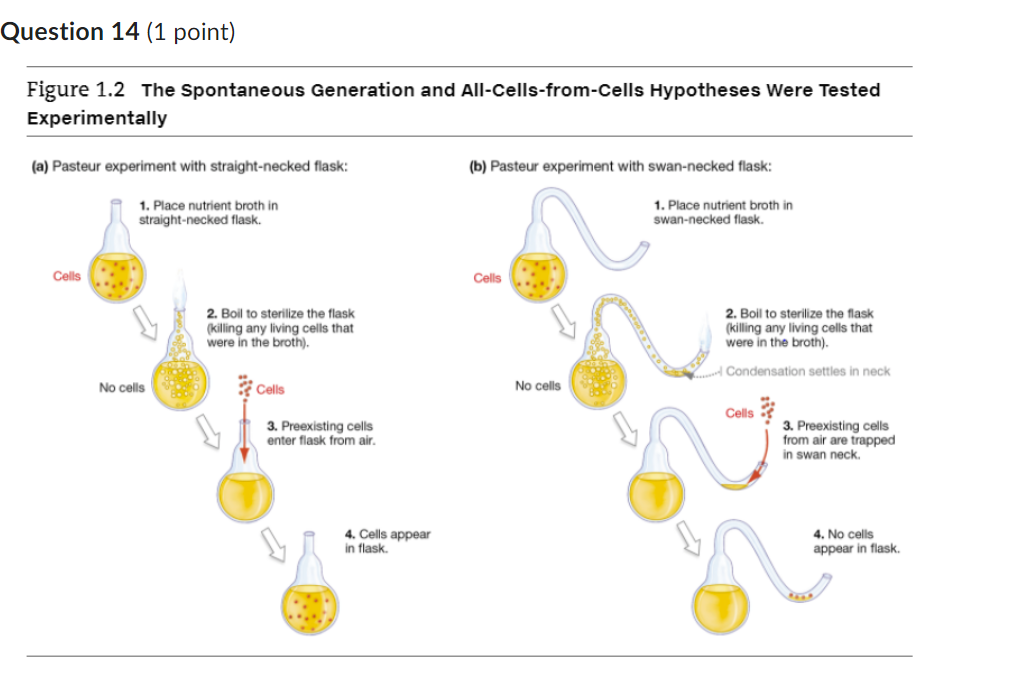 Question 14 (1 point)

Figure 1.2 The Spontaneous Generation and All-Cells-from-Cells Hypotheses Were Tested Experimentally

(a) Pasteur experiment with straight-necked flask:

1. Place nutrient broth in straight-necked flask.

Cells

2. Boil to sterilize the flask (killing any living cells that were in the broth).

No cells

Cells

3. Preexisting cells enter flask from air.

4. Cells appear in flask.

(b) Pasteur experiment with swan-necked flask:

1. Place nutrient broth in swan-necked flask.

Cells

2. Boil to sterilize the flask (killing any living cells that were in the broth).

Condensation settles in neck

No cells

Cells

3. Preexisting cells from air are trapped in swan neck.

4. No cells appear in flask.